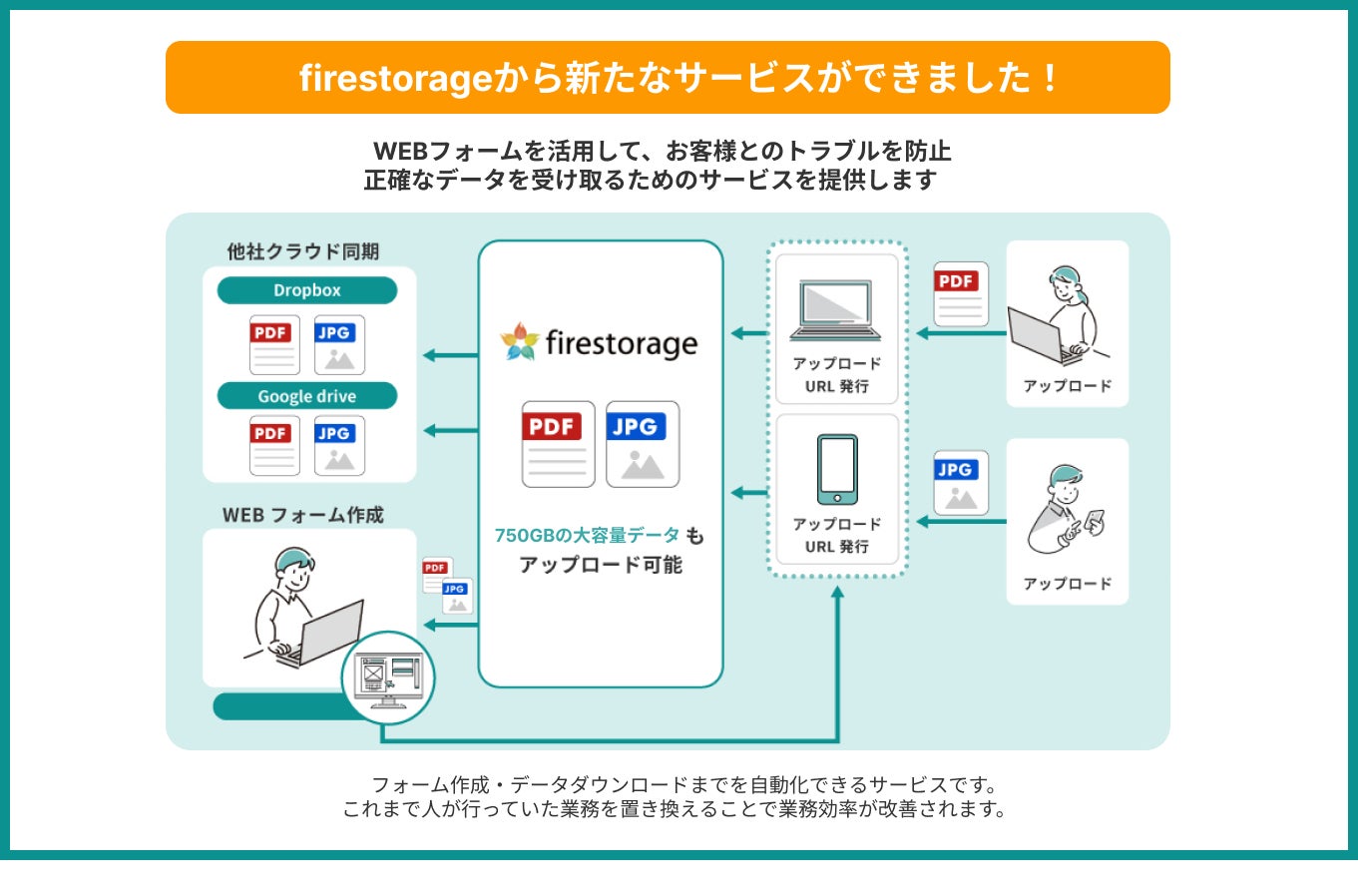 firestorageから新たなサービスができました！

WEBフォームを活用して、お客様とのトラブルを防止
正確なデータを受け取るためのサービスを提供します

他社クラウド同期

Dropbox

PDF JPG

Google drive

PDF JPG

WEB フォーム作成

PDF JPG

firestorage

PDF JPG

750GBの大容量データ も
アップロード可能

アップロード
URL 発行

アップロード
URL 発行

PDF

アップロード

JPG

アップロード

フォーム作成・データダウンロードまでを自動化できるサービスです。
これまで人が行っていた業務を置き換えることで業務効率が改善されます。