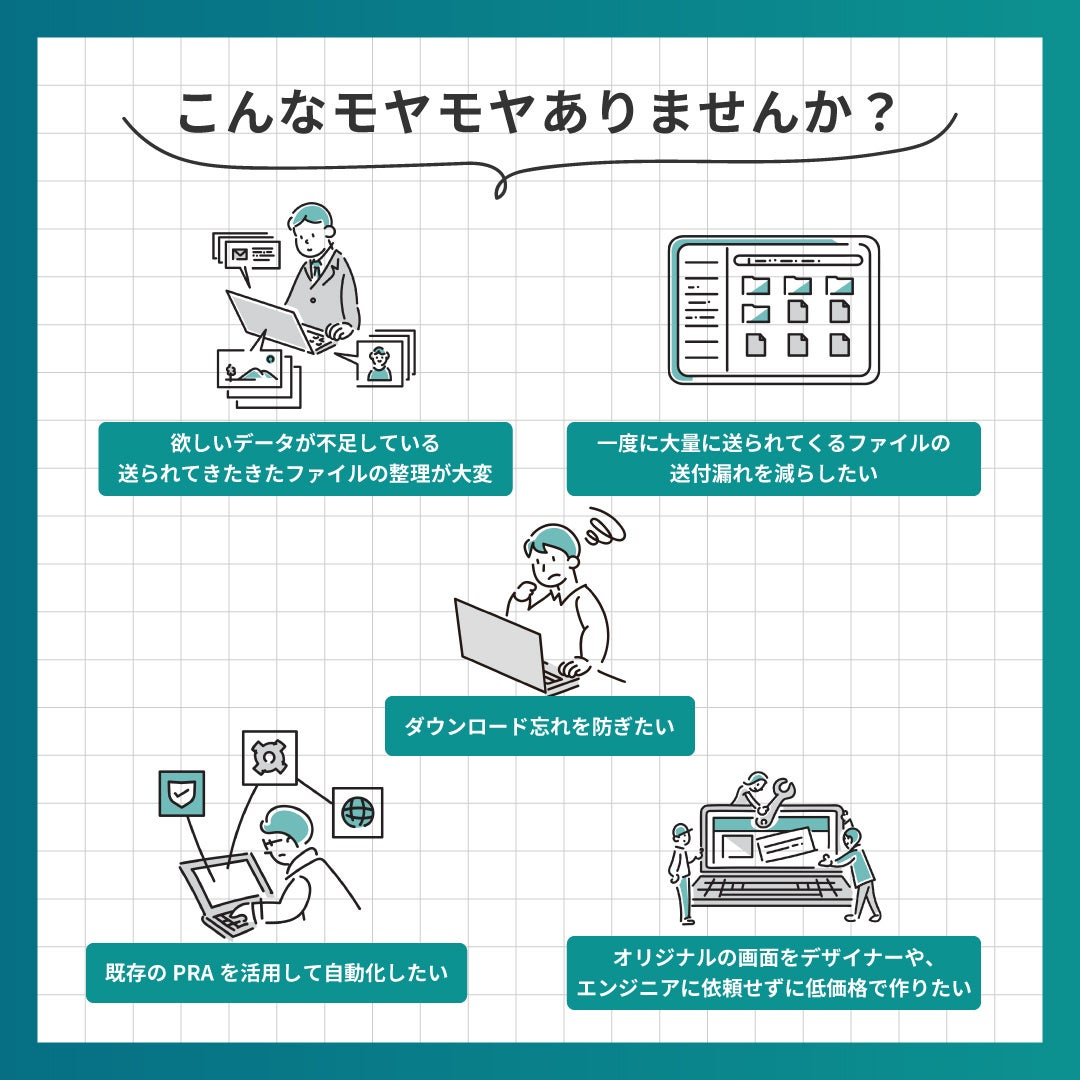 こんなモヤモヤありませんか？

欲しいデータが不足している
送られてきたきたファイルの整理が大変

一度に大量に送られてくるファイルの
送付漏れを減らしたい

ダウンロード忘れを防ぎたい

既存の PRA を活用して自動化したい

オリジナルの画面をデザイナーや、
エンジニアに依頼せずに低価格で作りたい