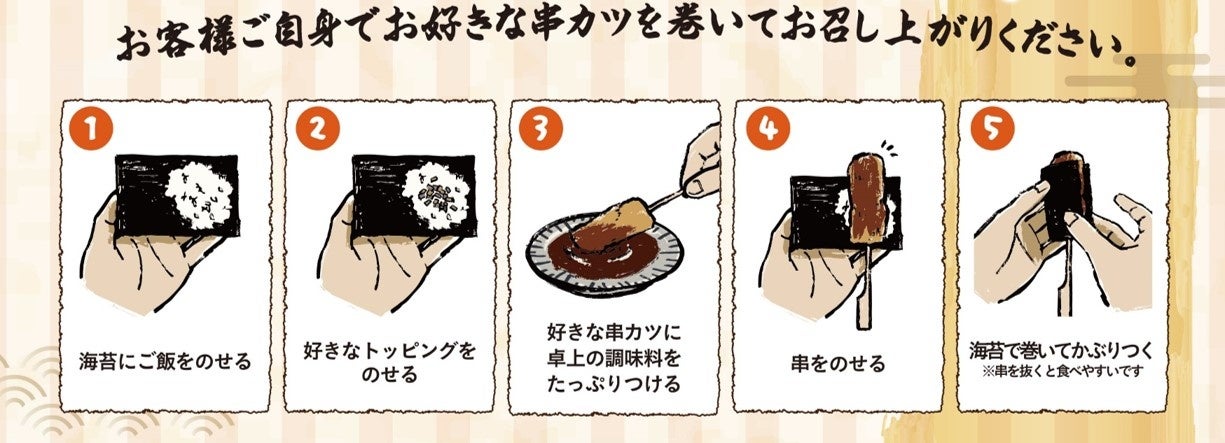 お客様ご自身でお好きな串カツを巻いてお召し上がりください。

1
海苔にご飯をのせる

2
好きなトッピングをのせる

3
好きな串カツに卓上の調味料をたっぷりつける

4
串をのせる

5
海苔で巻いてかぶりつく
※串を抜くと食べやすいです