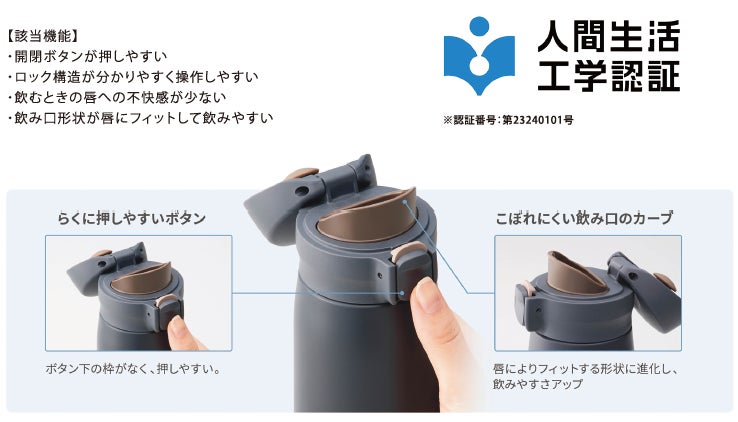 【該当機能】
・開閉ボタンが押しやすい
・ロック構造が分かりやすく操作しやすい
・飲むときの唇への不快感が少ない
・飲み口形状が唇にフィットして飲みやすい

人間生活工学認証

※認証番号：第23240101号

らくに押しやすいボタン

ボタン下の枠がなく、押しやすい。

こぼれにくい飲み口のカーブ

唇によりフィットする形状に進化し、飲みやすさアップ