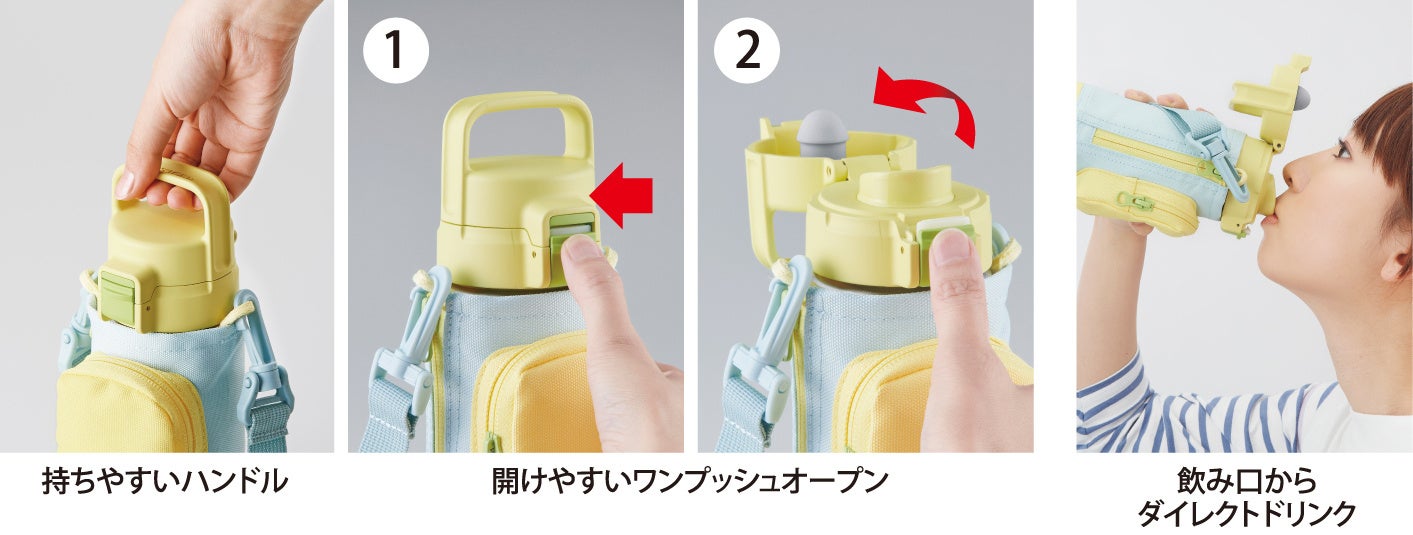 1

2

持ちやすいハンドル

開けやすいワンプッシュオープン

飲み口から
ダイレクトドリンク