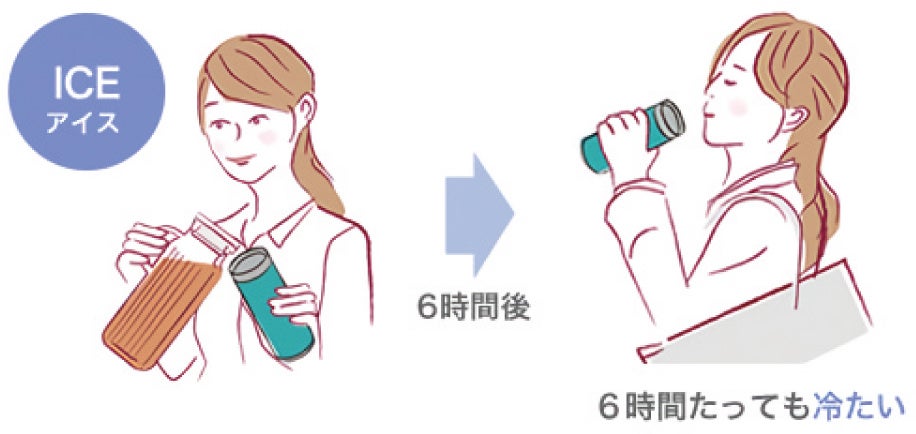 ICE
アイス

6時間後

6時間たっても冷たい