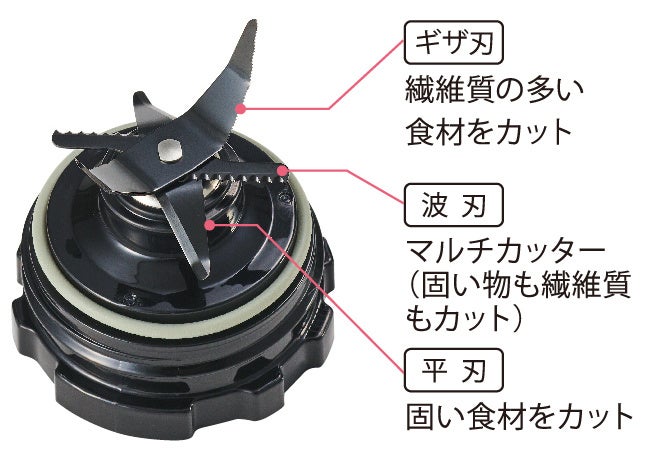 ギザ刃
繊維質の多い食材をカット

波 刃
マルチカッター（固い物も繊維質もカット）

平 刃
固い食材をカット