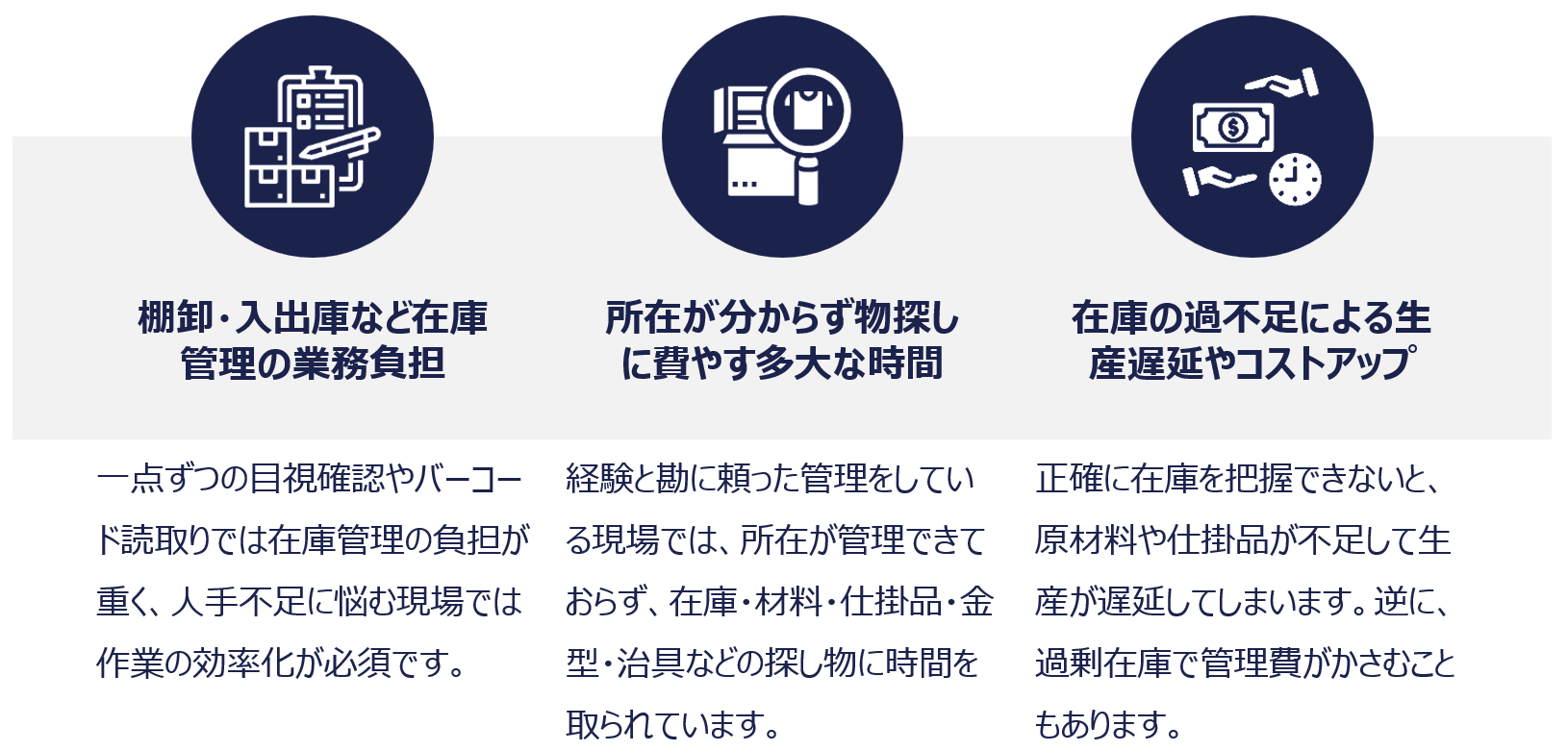 棚卸・入出庫など在庫管理の業務負担

一点ずつの目視確認やバーコード読取りでは在庫管理の負担が重く、人手不足に悩む現場では作業の効率化が必須です。

所在が分からず物探しに費やす多大な時間

経験と勘に頼った管理をしている現場では、所在が管理できておらず、在庫・材料・仕掛品・金型・治具などの探し物に時間を取られています。

在庫の過不足による生産遅延やコストアップ

正確に在庫を把握できないと、原材料や仕掛品が不足して生産が遅延してしまいます。逆に、過剰在庫で管理費がかさむこともあります。