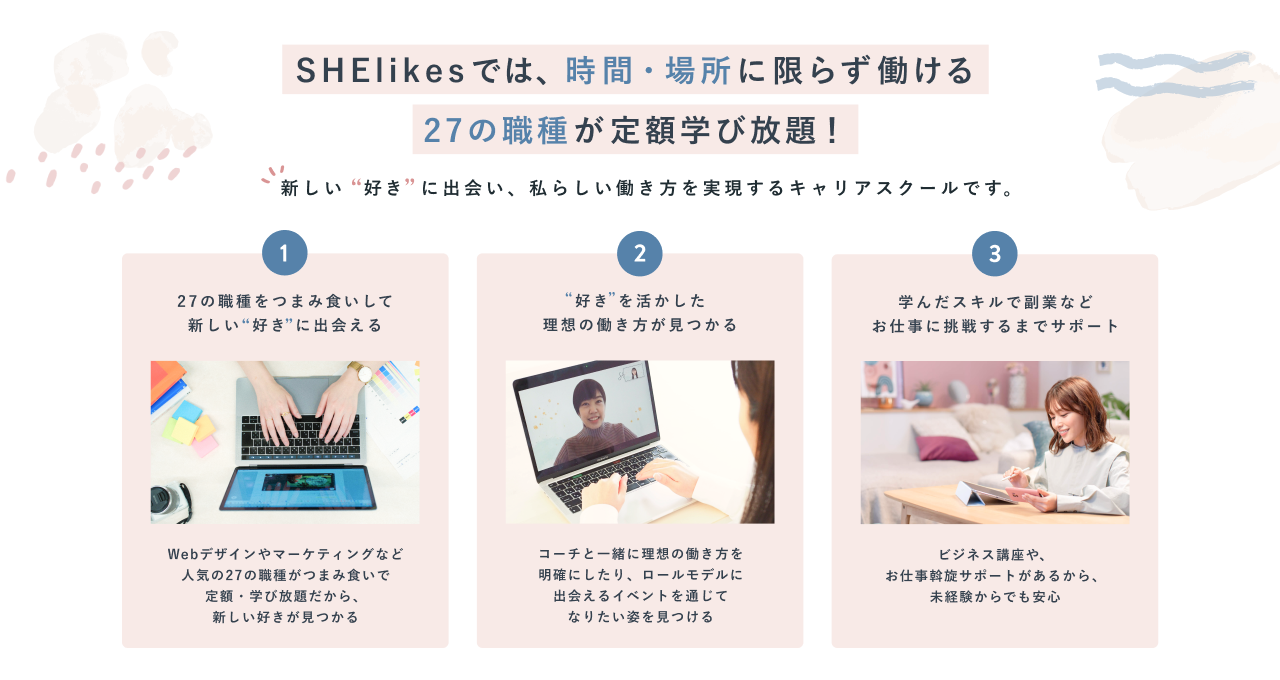 SHElikesでは、時間・場所に限らず働ける

27の職種が定額学び放題！

新しい“好き”に出会い、私らしい働き方を実現するキャリアスクールです。

1

27の職種をつまみ食いして
新しい“好き”に出会える

Webデザインやマーケティングなど
人気の27の職種がつまみ食いで
定額・学び放題だから、
新しい好きが見つかる

2

“好き”を活かした
理想の働き方が見つかる

コーチと一緒に理想の働き方を
明確にしたり、ロールモデルに
出会えるイベントを通じて
なりたい姿を見つける

3

学んだスキルで副業など
お仕事に挑戦するまでサポート

ビジネス講座や、
お仕事斡旋サポートがあるから、
未経験からでも安心