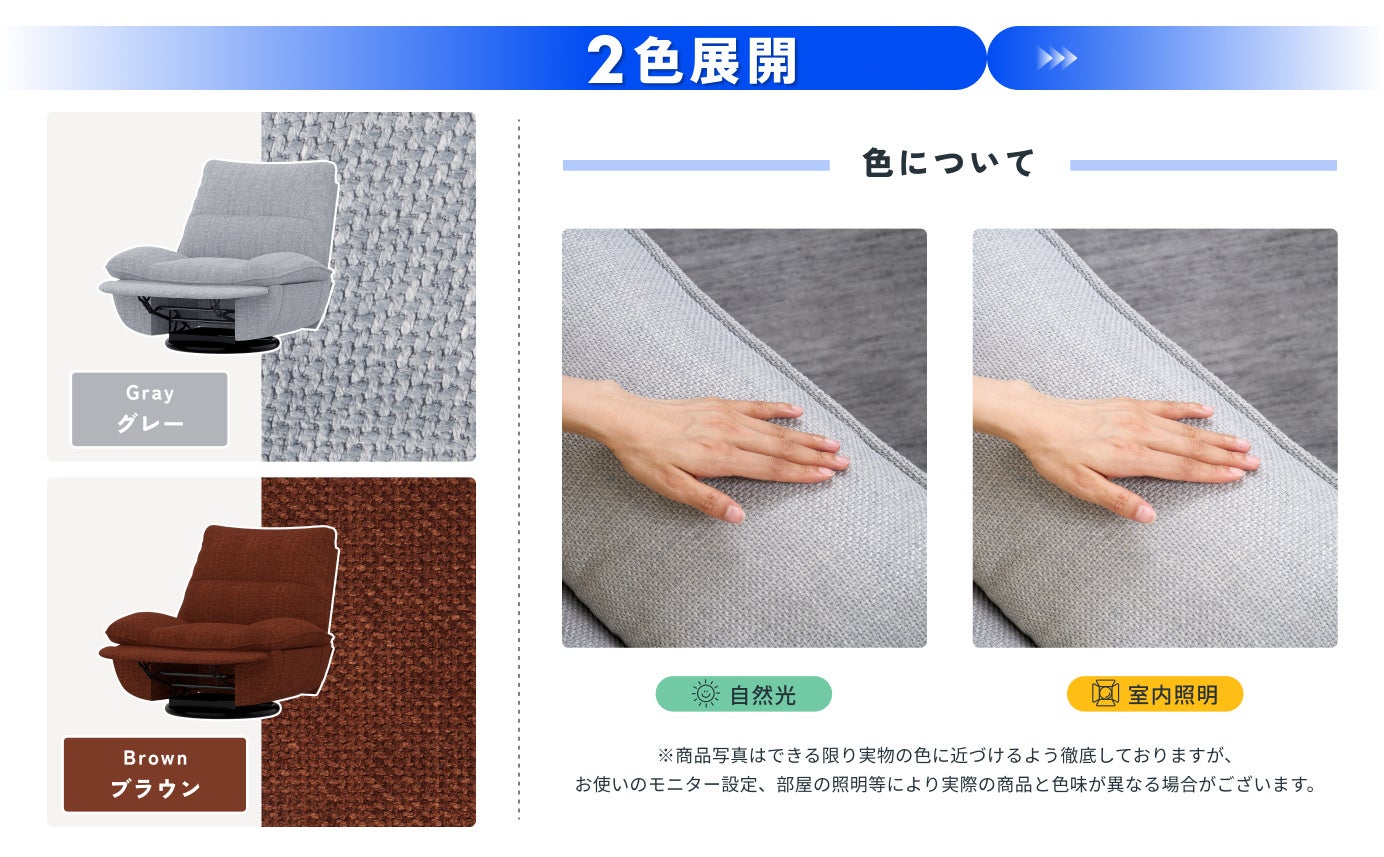 2色展開

Gray
グレー

Brown
ブラウン

色について

自然光

室内照明

※商品写真はできる限り実物の色に近づけるよう徹底しておりますが、
お使いのモニター設定、部屋の照明等により実際の商品と色味が異なる場合がございます。