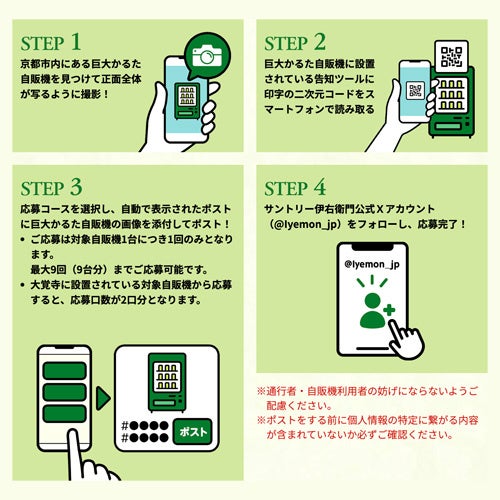 STEP 1
京都市内にある巨大かるた自販機を見つけて正面全体が写るように撮影！

STEP 2
巨大かるた自販機に設置されている告知ツールに印字の二次元コードをスマートフォンで読み取る

STEP 3
応募コースを選択し、自動で表示されたポストに巨大かるた自販機の画像を添付してポスト！
• ご応募は対象自販機1台につき1回のみとなります。
最大9回（9台分）までご応募可能です。
• 大覚寺に設置されている対象自販機から応募すると、応募口数が2口分となります。

#●●●●
#●●●●
ポスト

STEP 4
サントリー伊右衛門公式Xアカウント（@Iyemon_jp）をフォローし、応募完了！

@Iyemon_jp

※通行者・自販機利用者の妨げにならないようご配慮ください。
※ポストをする前に個人情報の特定に繋がる内容が含まれていないか必ずご確認ください。