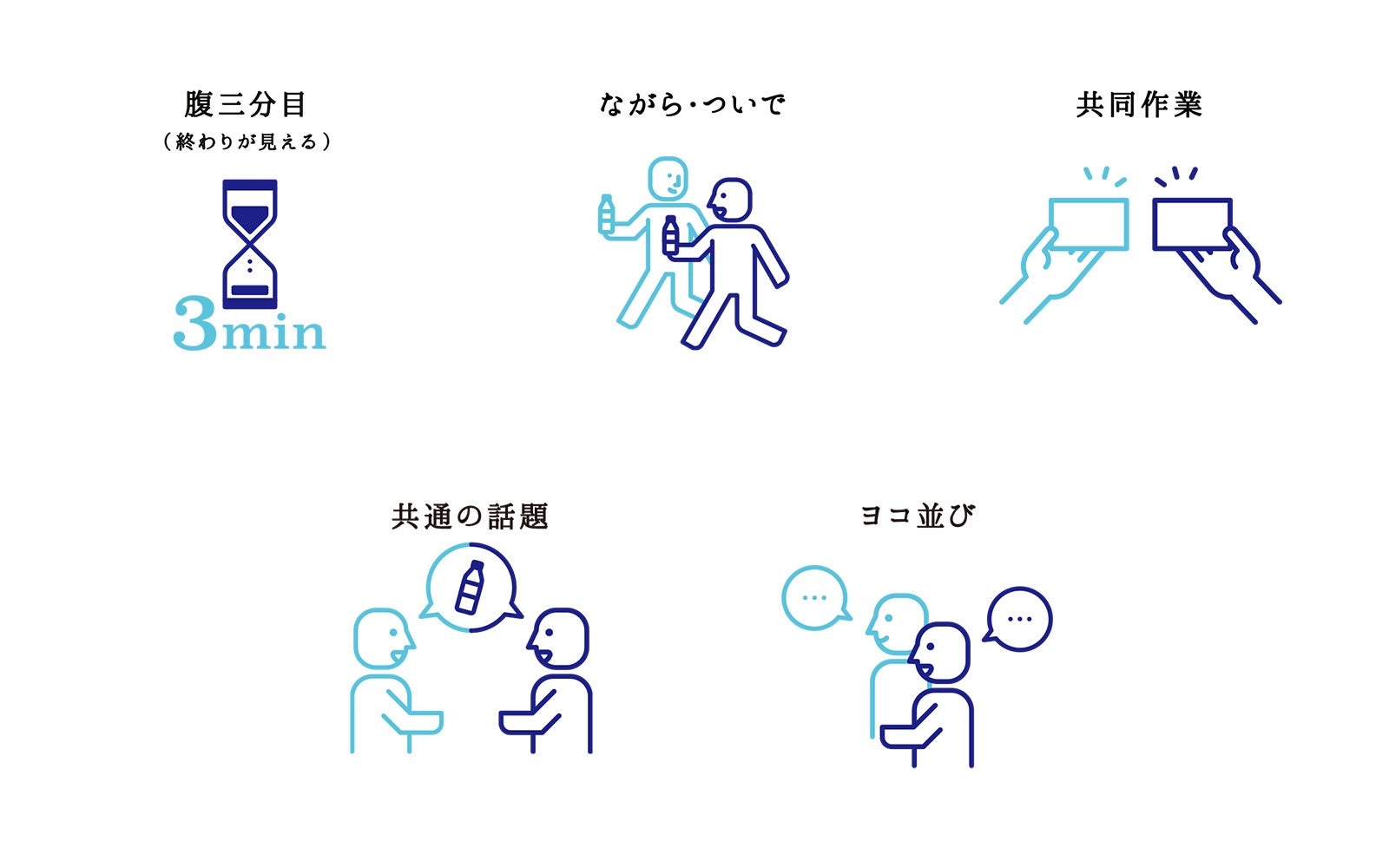 腹三分目
（終わりが見える）

3min

ながら・ついで

共同作業

共通の話題

ヨコ並び

…

…