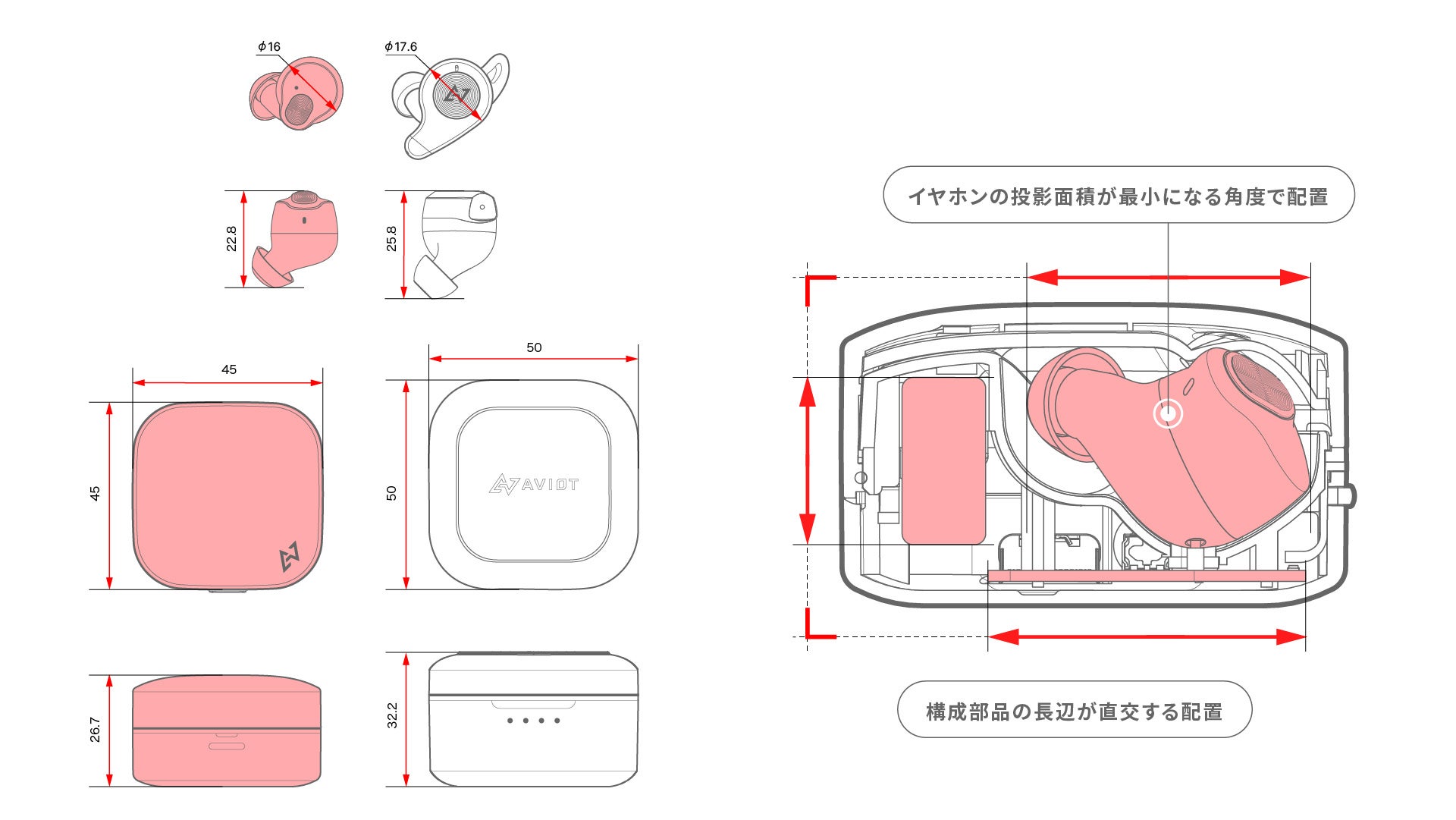 ϕ16

ϕ17.6

22.8

25.8

45

45

50

50

AVIOT

26.7

32.2

イヤホンの投影面積が最小になる角度で配置

構成部品の長辺が直交する配置