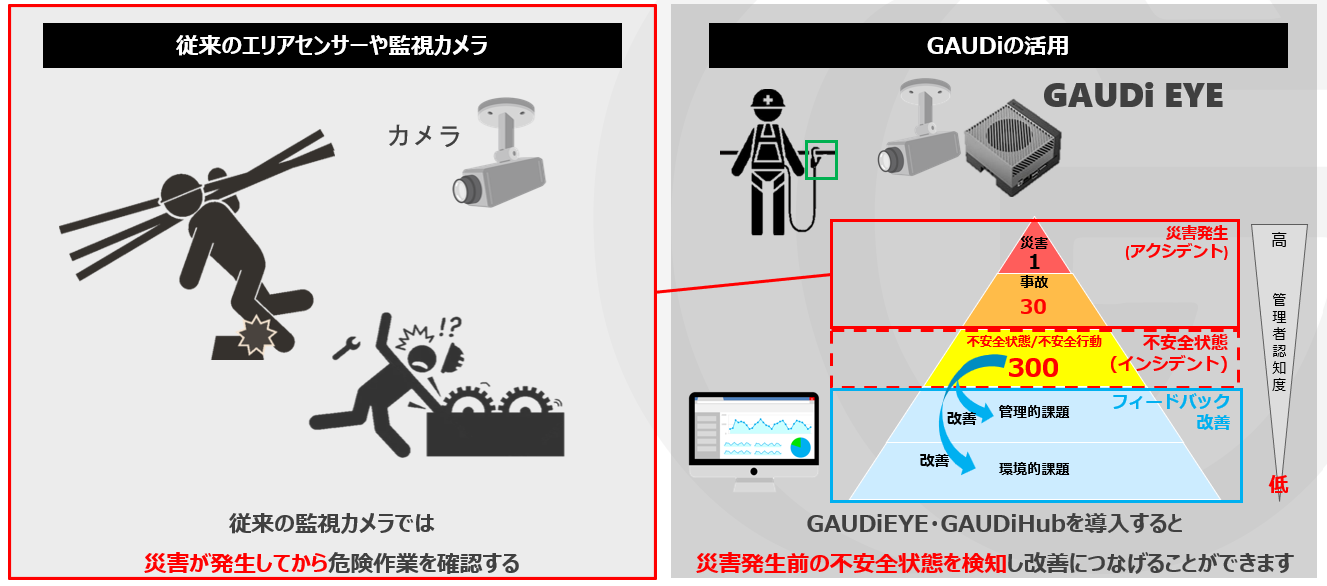 従来のエリアセンサーや監視カメラ

カメラ

従来の監視カメラでは

災害が発生してから危険作業を確認する

GAUDiの活用

GAUDi EYE

災害発生
(アクシデント)

災害
1

事故
30

不安全状態
(インシデント)

不安全状態/不安全行動
300

フィードバック
改善

改善
管理的課題

改善
環境的課題

高

管理者認知度

低

GAUDiEYE・GAUDiHubを導入すると

災害発生前の不安全状態を検知し改善につなげることができます