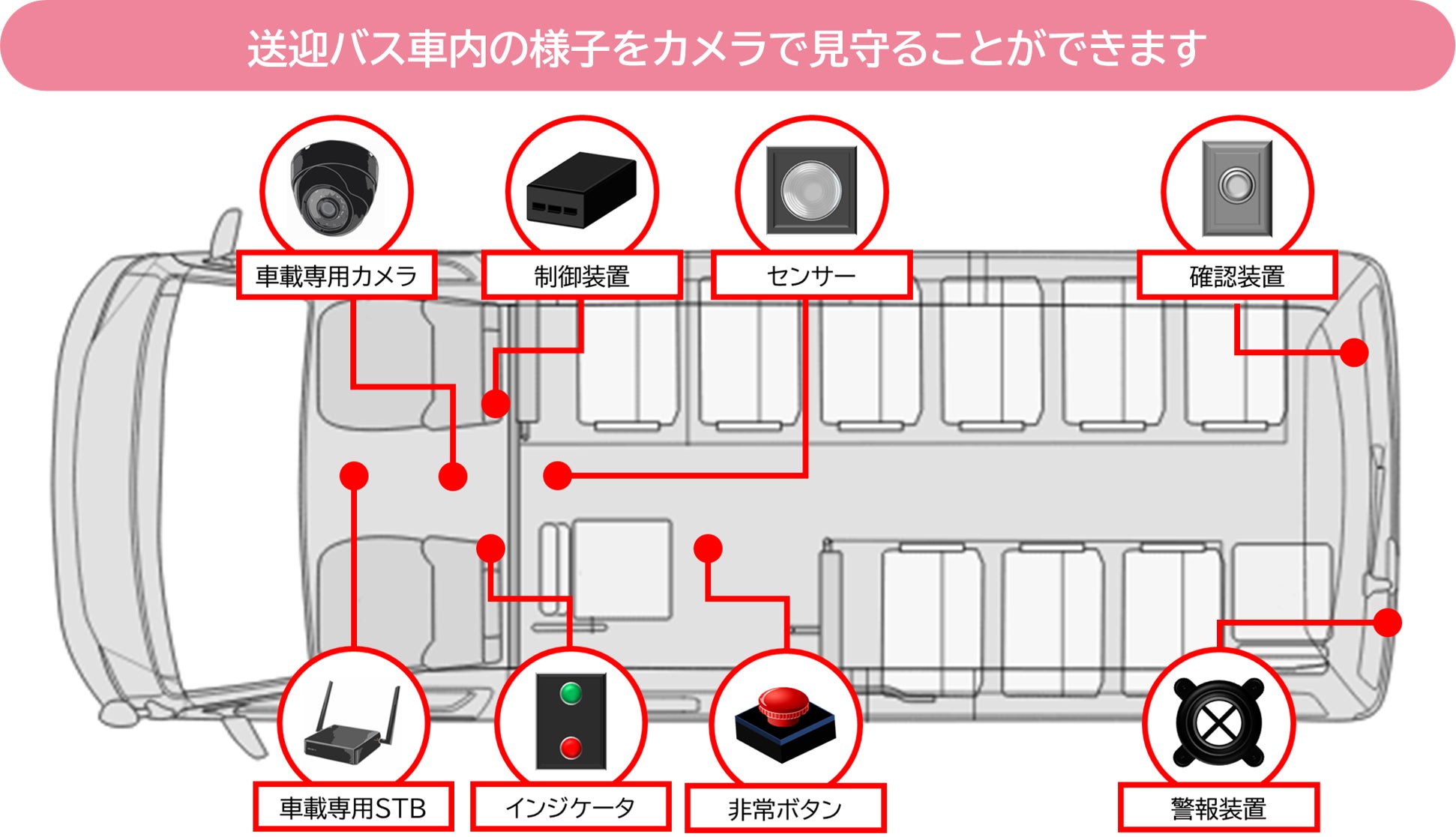 送迎バス車内の様子をカメラで見守ることができます

車載専用カメラ

制御装置

センサー

確認装置

車載専用STB

インジケータ

非常ボタン

警報装置