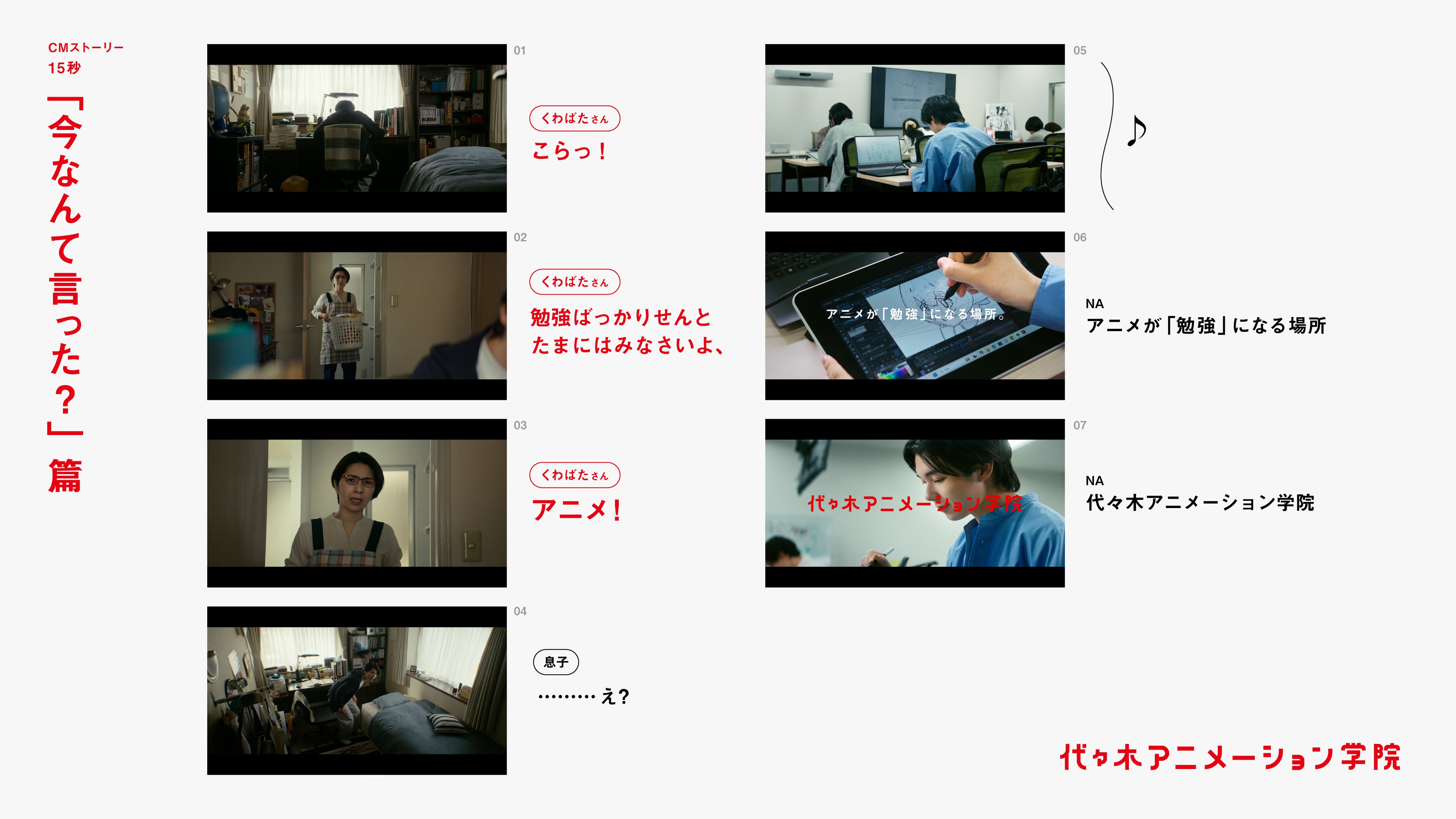 CMストーリー
15秒

「今なんて言った？」篇

01
くわばたさん
こらっ！

02
くわばたさん
勉強ばっかりせんと
たまにはみなさいよ、

03
くわばたさん
アニメ！

04
息子
………え？

05
♪

06
アニメが「勉強」になる場所。
NA
アニメが「勉強」になる場所

07
代々木アニメーション学院
NA
代々木アニメーション学院

代々木アニメーション学院