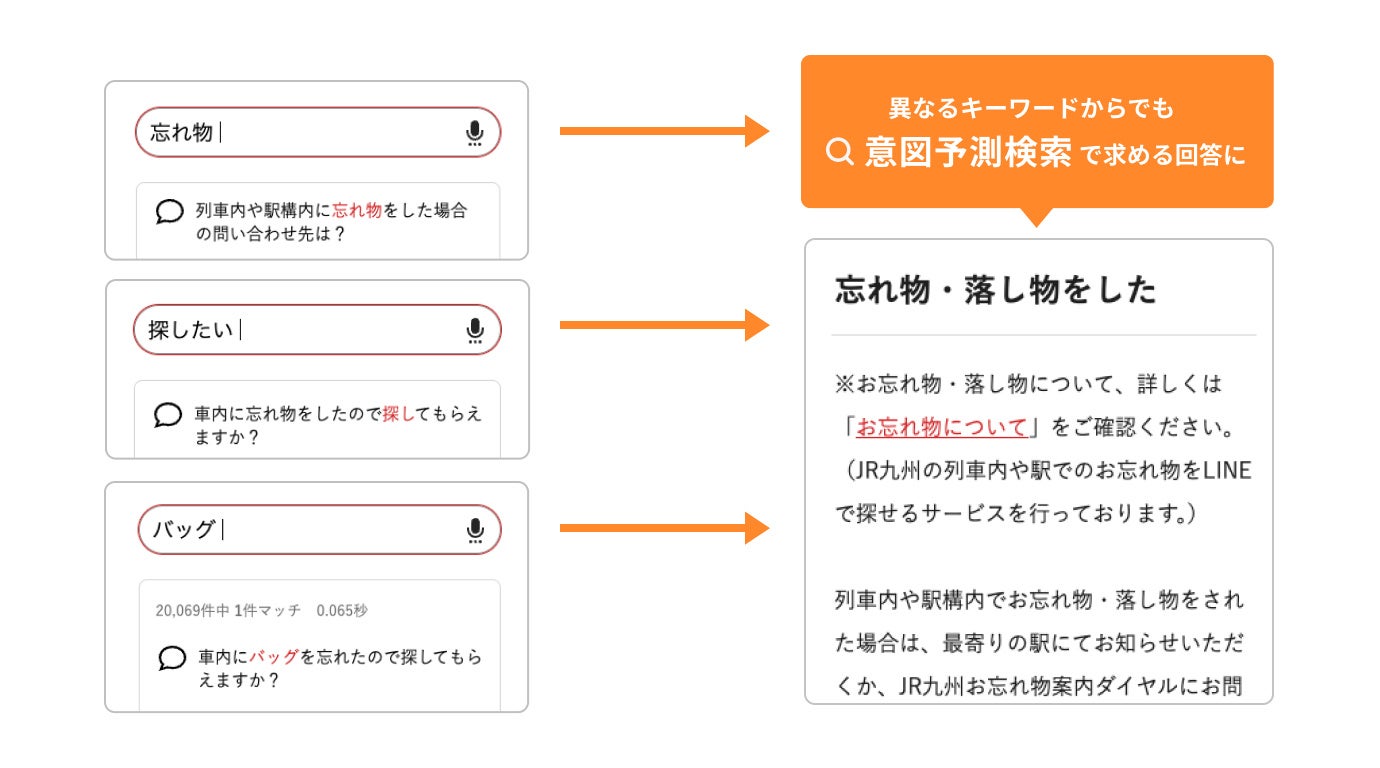 忘れ物

列車内や駅構内に忘れ物をした場合の問い合わせ先は？

探したい

車内に忘れ物をしたので探してもらえますか？

バッグ

20,069件中 1件マッチ 0.065秒

車内にバッグを忘れたので探してもらえますか？

異なるキーワードからでも
意図予測検索 で求める回答に

忘れ物・落し物をした

※お忘れ物・落し物について、詳しくは「お忘れ物について」をご確認ください。（JR九州の列車内や駅でのお忘れ物をLINEで探せるサービスを行っております。）

列車内や駅構内でお忘れ物・落し物をされた場合は、最寄りの駅にてお知らせいただくか、JR九州お忘れ物案内ダイヤルにお問