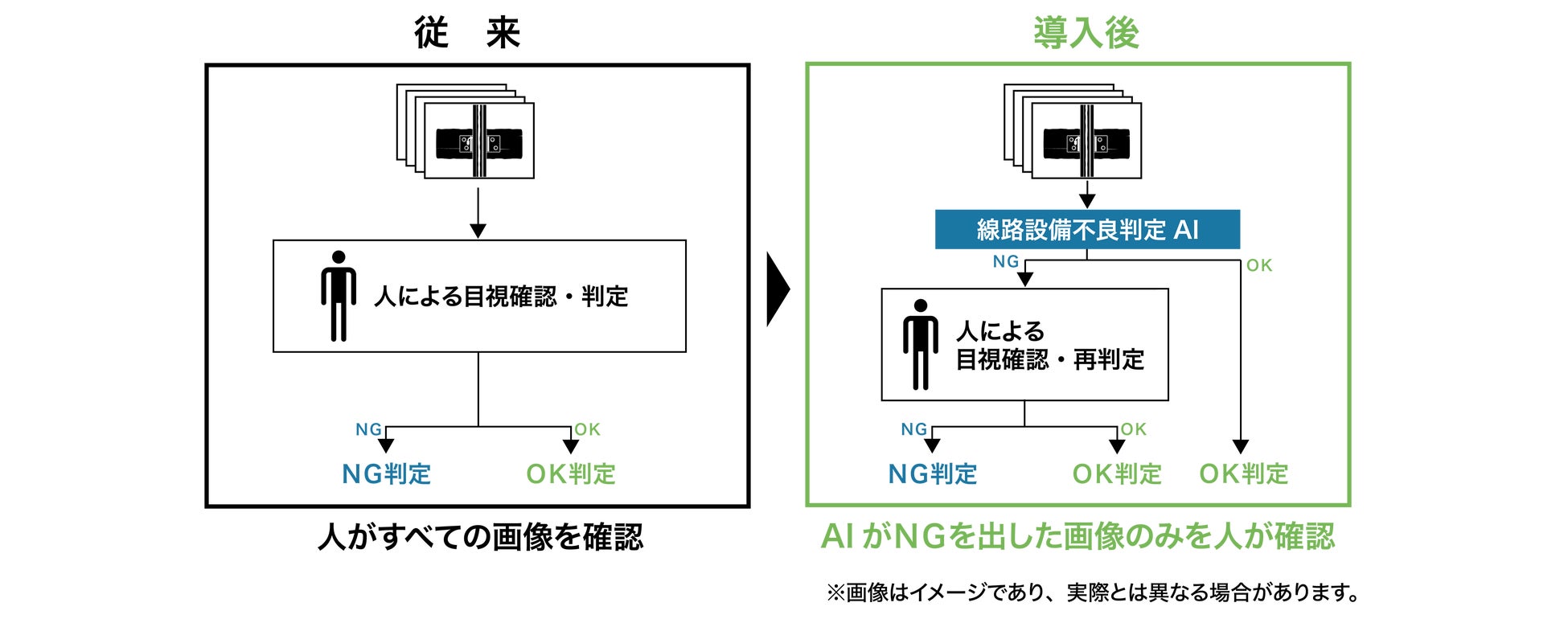 従　来

人による目視確認・判定

NG

OK

NG判定

OK判定

人がすべての画像を確認

導入後

線路設備不良判定 AI

NG

OK

人による
目視確認・再判定

NG

OK

NG判定

OK判定

OK判定

AI がNGを出した画像のみを人が確認

※画像はイメージであり、実際とは異なる場合があります。