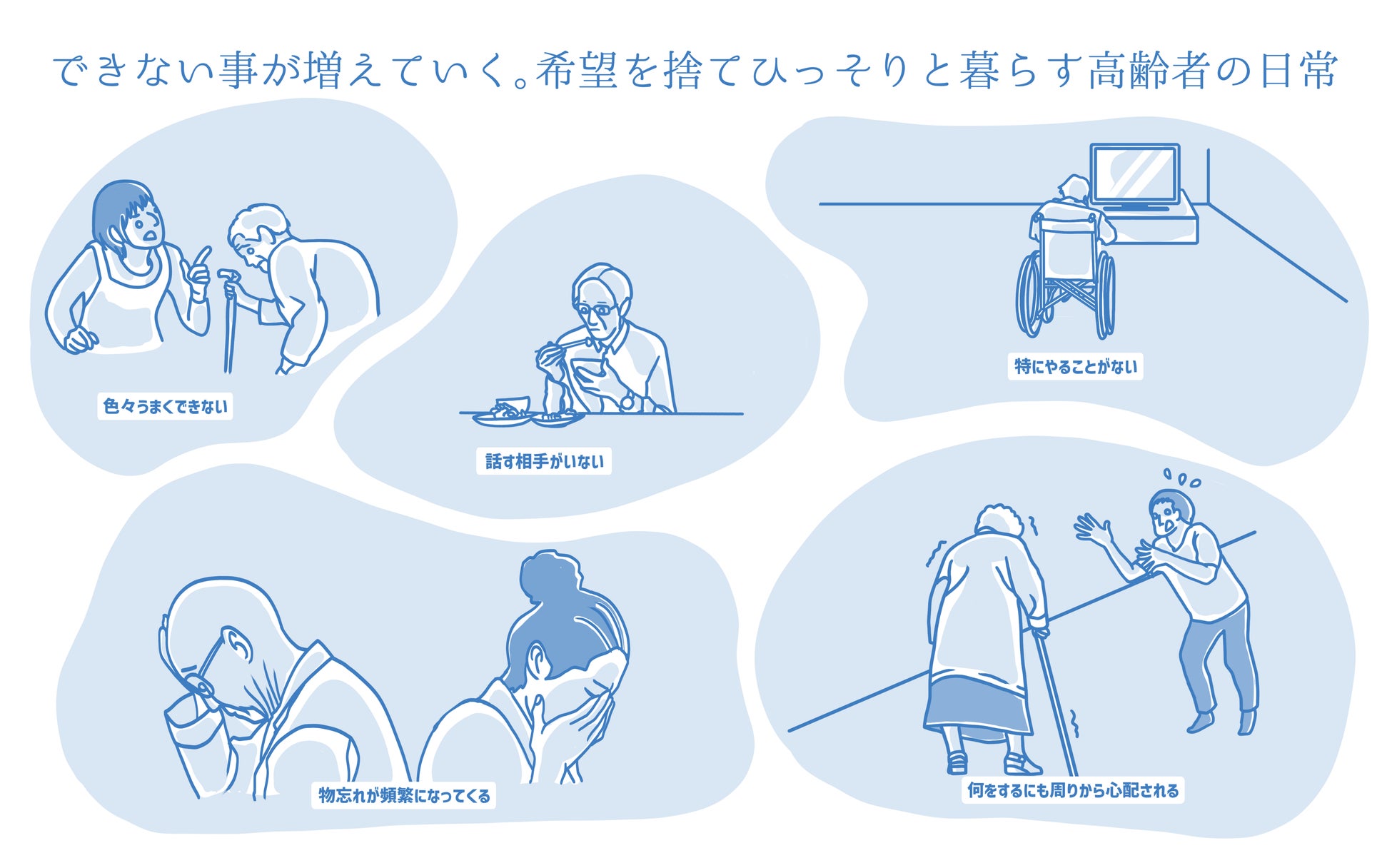 できない事が増えていく。希望を捨てひっそりと暮らす高齢者の日常

色々うまくできない

話す相手がいない

特にやることがない

物忘れが頻繁になってくる

何をするにも周りから心配される