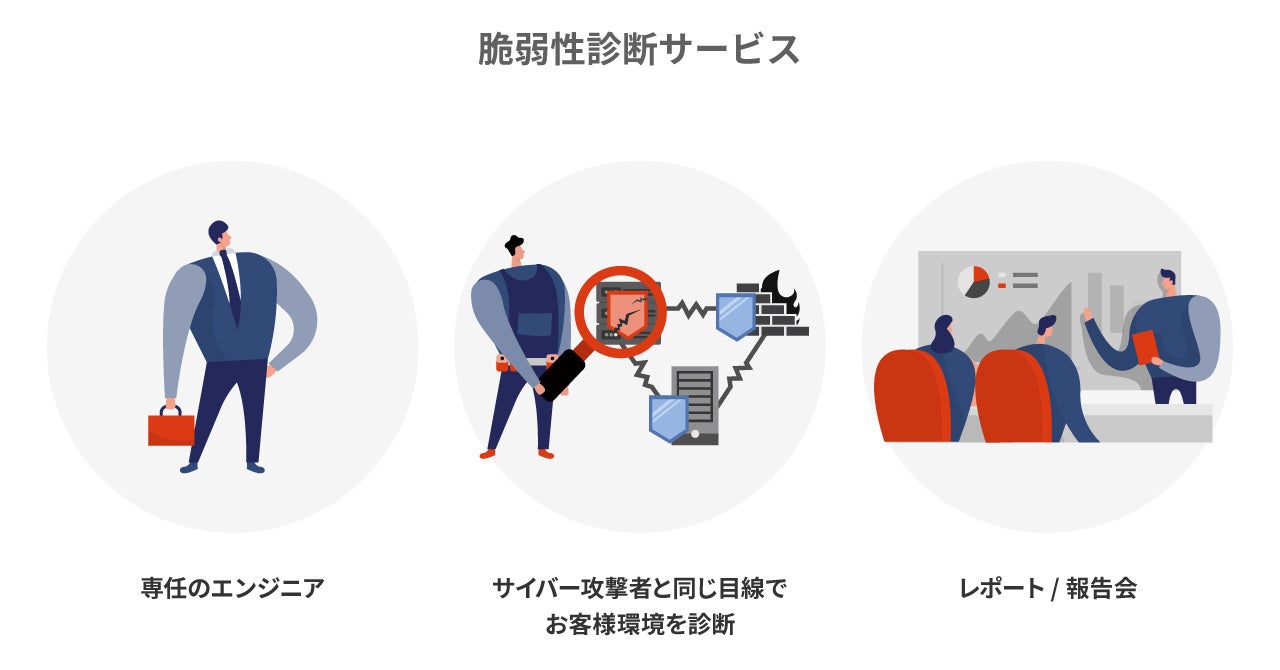 脆弱性診断サービス

専任のエンジニア

サイバー攻撃者と同じ目線で
お客様環境を診断

レポート / 報告会