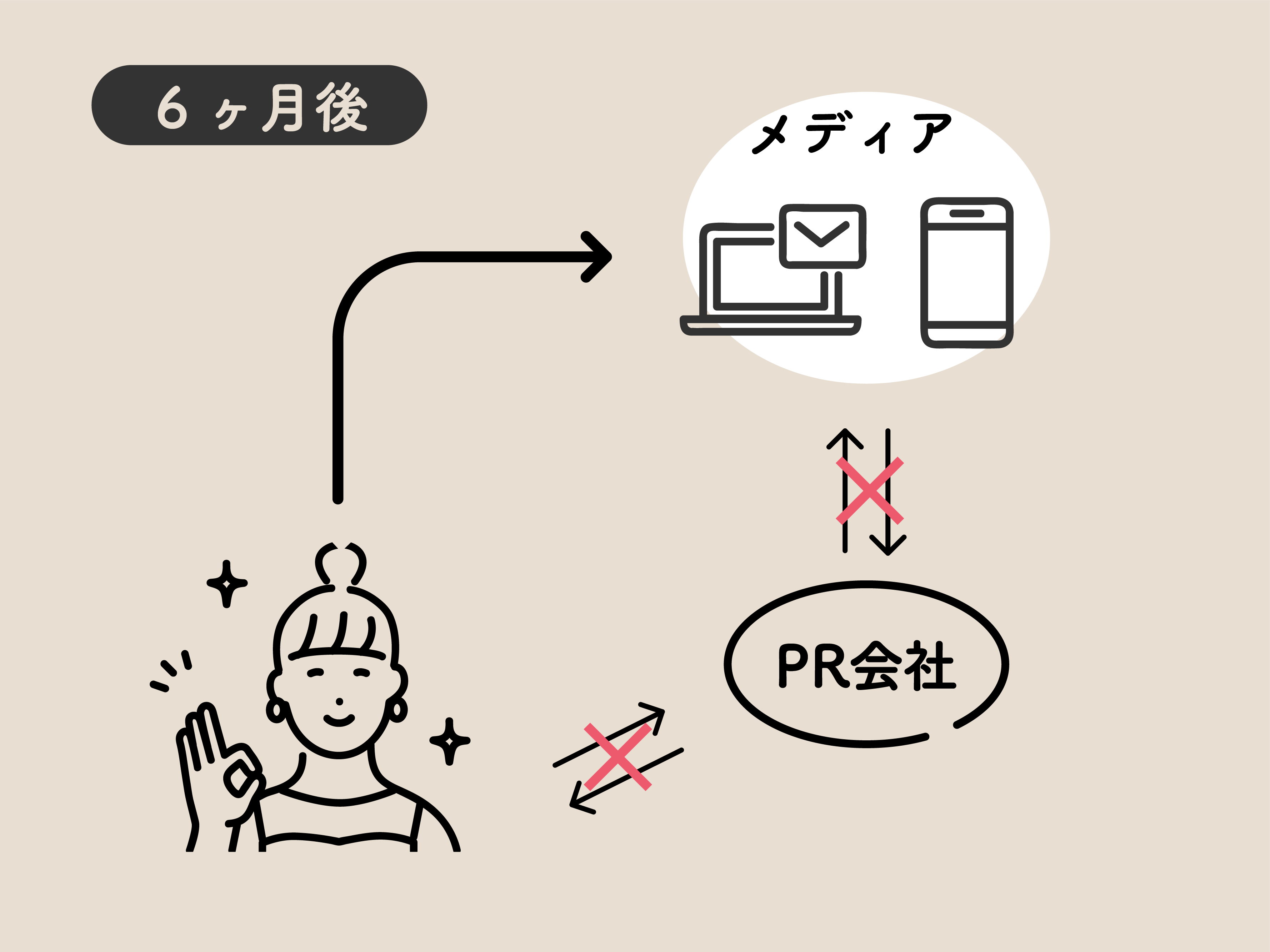 6ヶ月後

メディア

PR会社