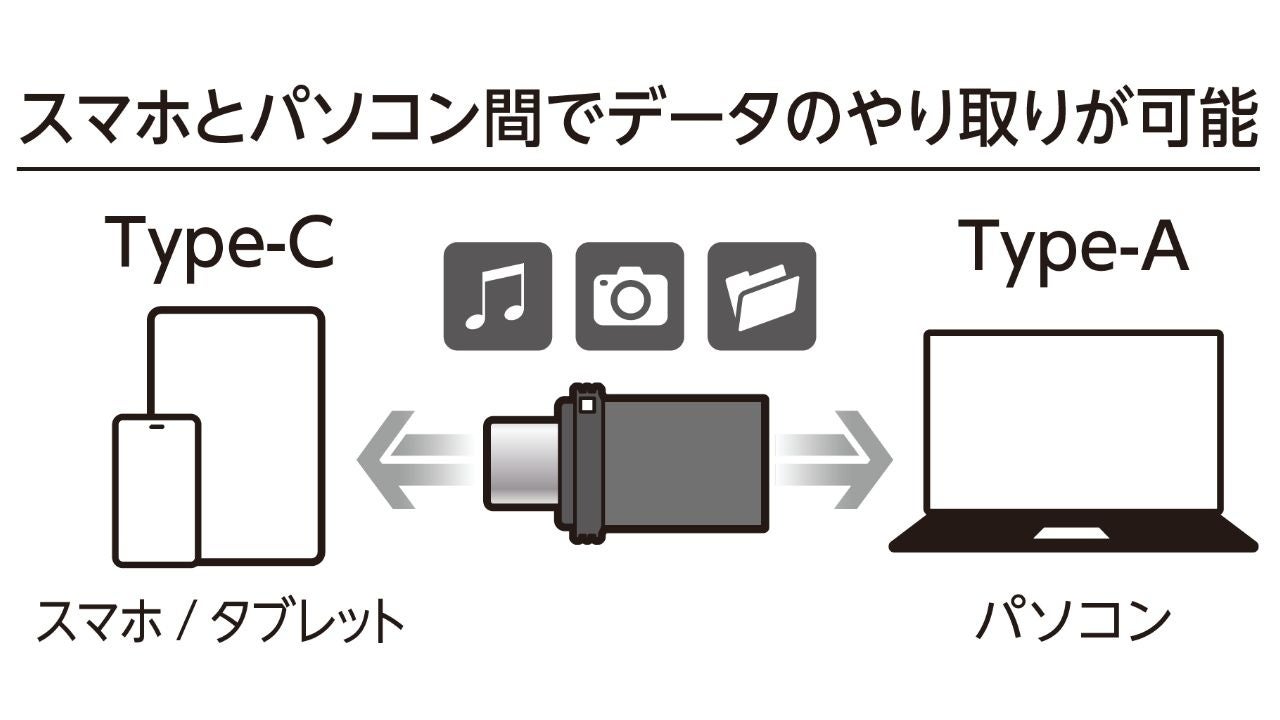 スマホとパソコン間でデータのやり取りが可能

Type-C

Type-A

スマホ / タブレット

パソコン