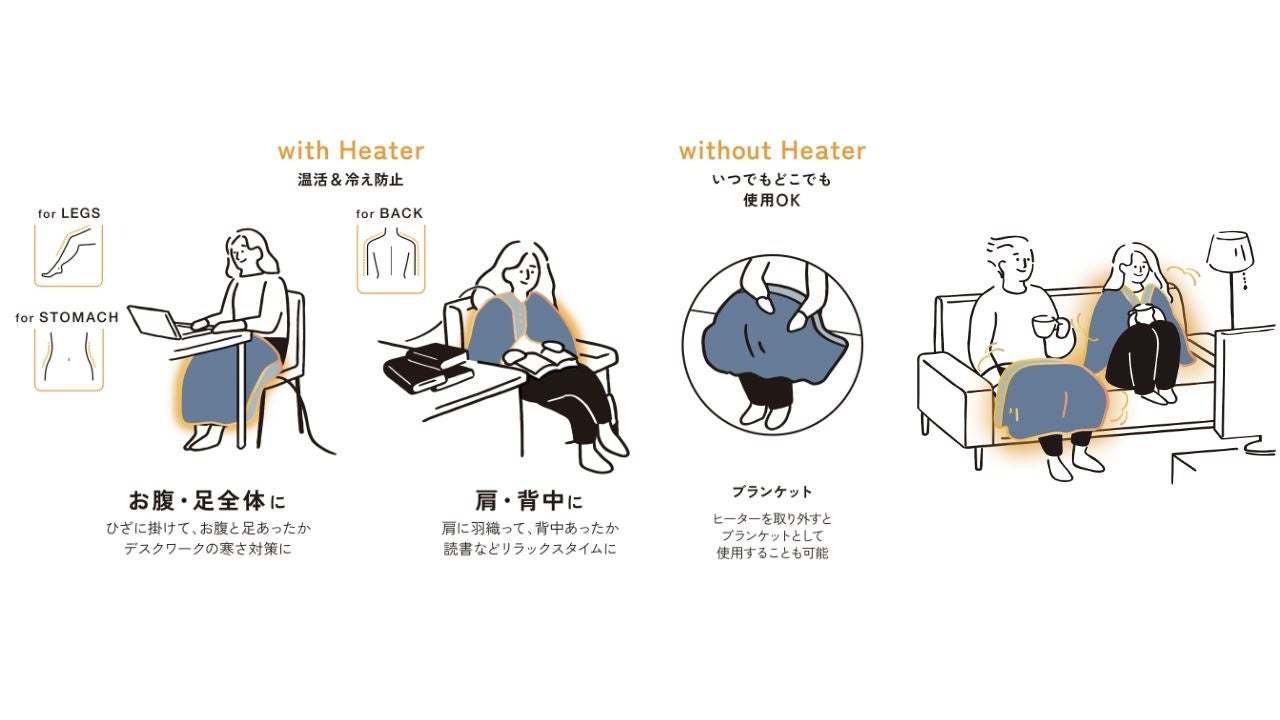 with Heater
温活＆冷え防止

for LEGS

for STOMACH

for BACK

お腹・足全体に
ひざに掛けて、お腹と足あったか
デスクワークの寒さ対策に

肩・背中に
肩に羽織って、背中あったか
読書などリラックスタイムに

without Heater
いつでもどこでも
使用OK

ブランケット
ヒーターを取り外すと
ブランケットとして
使用することも可能