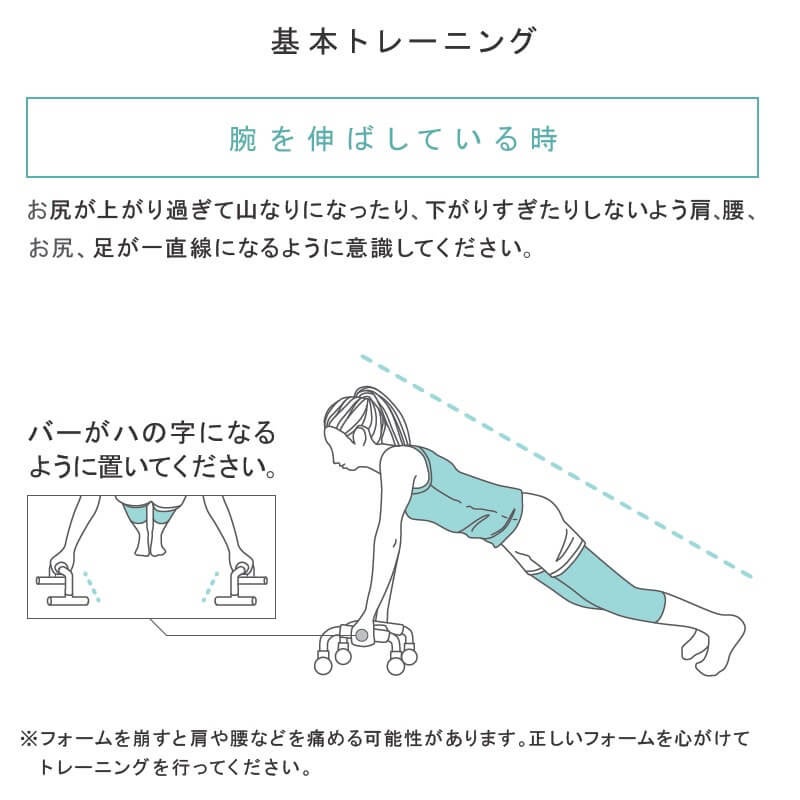 基本トレーニング

腕を伸ばしている時

お尻が上がり過ぎて山なりになったり、下がりすぎたりしないよう肩、腰、お尻、足が一直線になるように意識してください。

バーがハの字になるように置いてください。

※フォームを崩すと肩や腰などを痛める可能性があります。正しいフォームを心がけてトレーニングを行ってください。