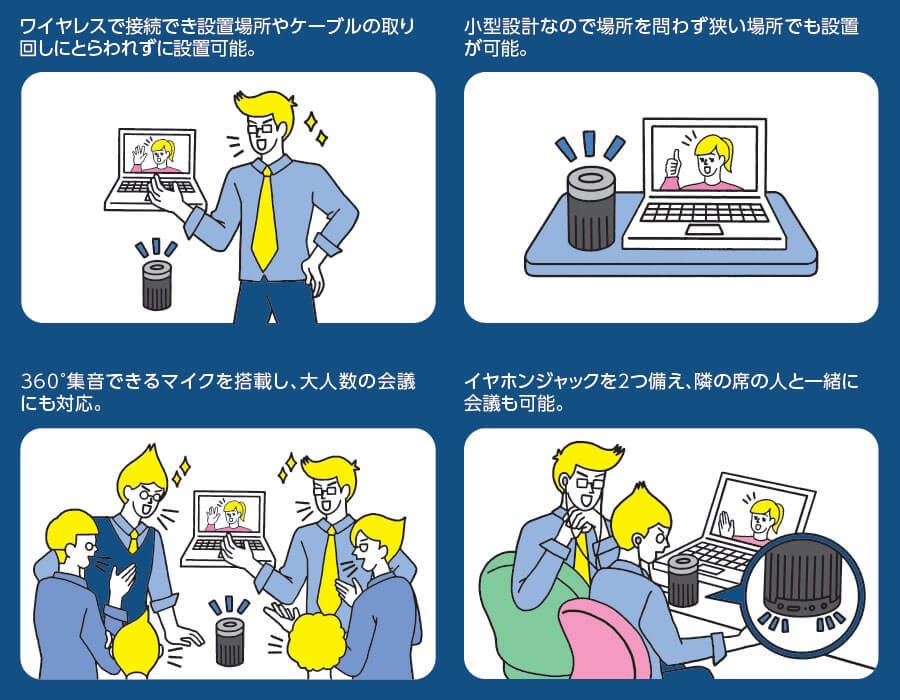 ワイヤレスで接続でき設置場所やケーブルの取り回しにとらわれずに設置可能。

小型設計なので場所を問わず狭い場所でも設置が可能。

360°集音できるマイクを搭載し、大人数の会議にも対応。

イヤホンジャックを2つ備え、隣の席の人と一緒に会議も可能。