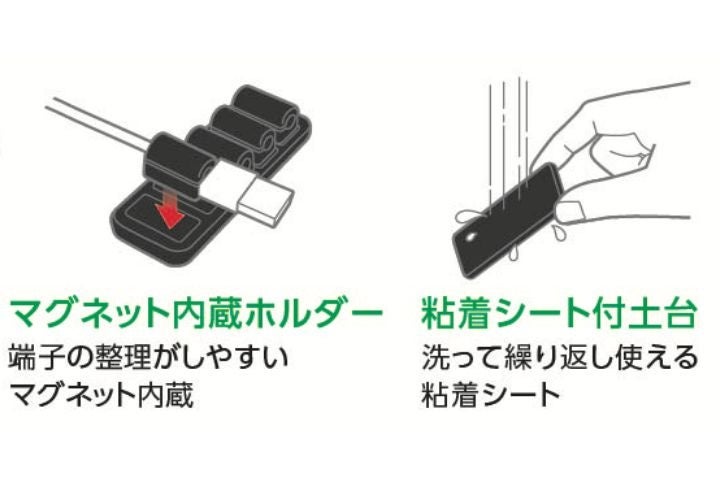 マグネット内蔵ホルダー
端子の整理がしやすい
マグネット内蔵

粘着シート付土台
洗って繰り返し使える
粘着シート