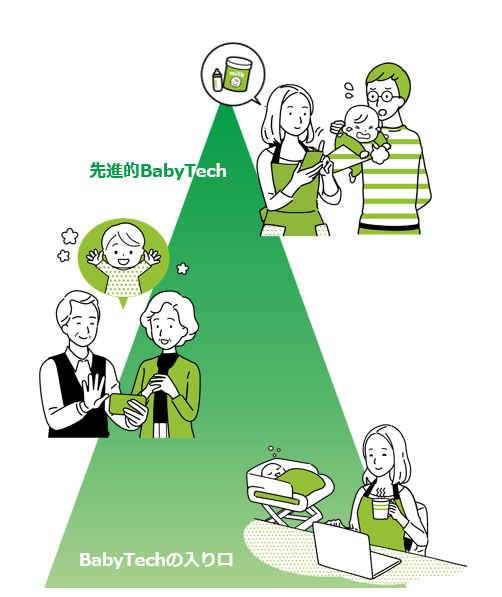 milk

先進的BabyTech

BabyTechの入り口