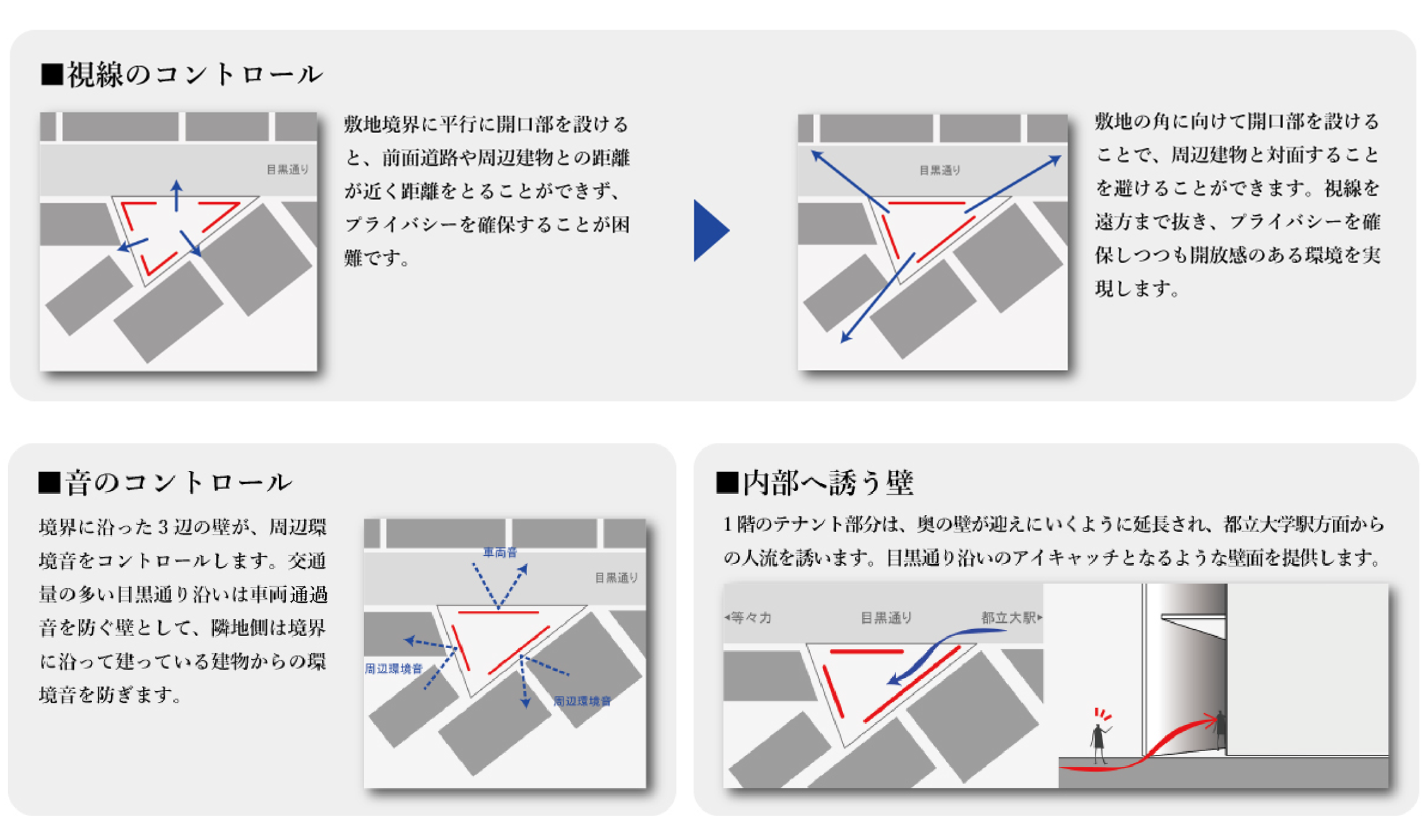 ■視線のコントロール

目黒通り

敷地境界に平行に開口部を設けると、前面道路や周辺建物との距離が近く距離をとることができず、プライバシーを確保することが困難です。

目黒通り

敷地の角に向けて開口部を設けることで、周辺建物と対面することを避けることができます。視線を遠方まで抜き、プライバシーを確保しつつも開放感のある環境を実現します。

■音のコントロール

境界に沿った３辺の壁が、周辺環境音をコントロールします。交通量の多い目黒通り沿いは車両通過音を防ぐ壁として、隣地側は境界に沿って建っている建物からの環境音を防ぎます。

車両音
目黒通り
周辺環境音
周辺環境音

■内部へ誘う壁

１階のテナント部分は、奥の壁が迎えにいくように延長され、都立大学駅方面からの人流を誘います。目黒通り沿いのアイキャッチとなるような壁面を提供します。

◂等々力　目黒通り　都立大駅▸