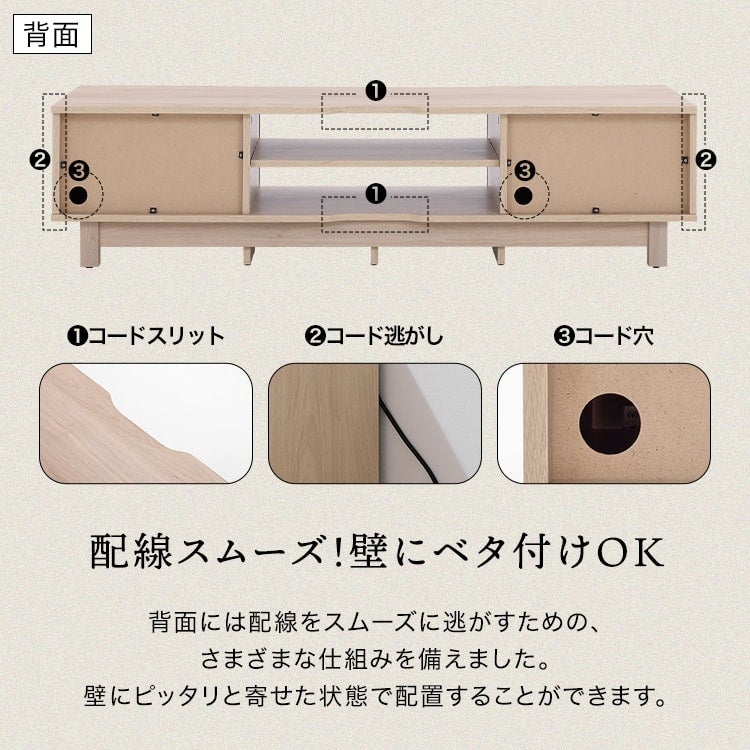 背面

❶

❷

❸

❶

❸

❷

❶コードスリット

❷コード逃がし

❸コード穴

配線スムーズ!壁にベタ付けOK

背面には配線をスムーズに逃がすための、さまざまな仕組みを備えました。壁にピッタリと寄せた状態で配置することができます。