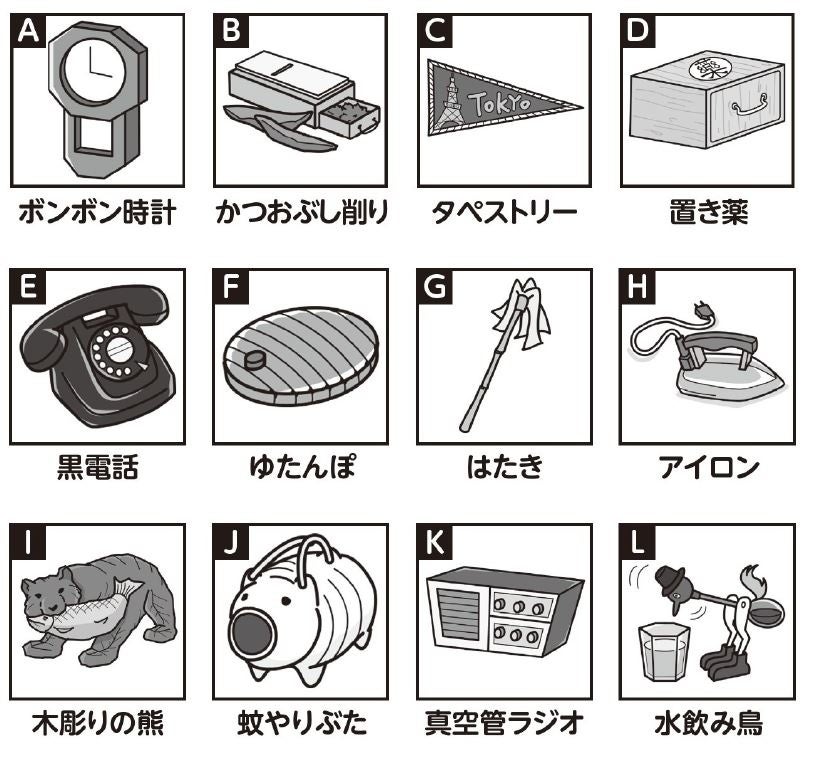 A
ボンボン時計

B
かつおぶし削り

C
TOKYO
タペストリー

D
薬
置き薬

E
黒電話

F
ゆたんぽ

G
はたき

H
アイロン

I
木彫りの熊

J
蚊やりぶた

K
真空管ラジオ

L
水飲み鳥