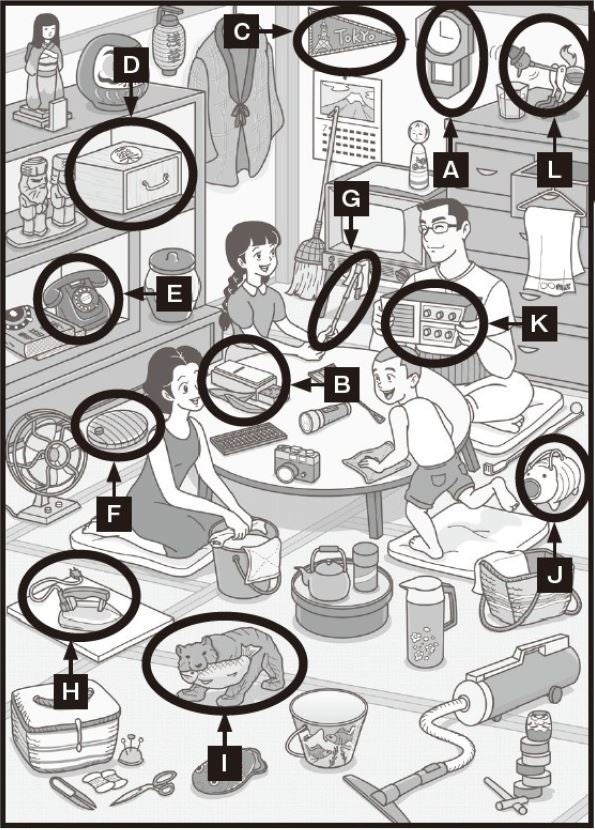 C
TOKYO
D
A
L
G
E
K
B
F
J
H
I