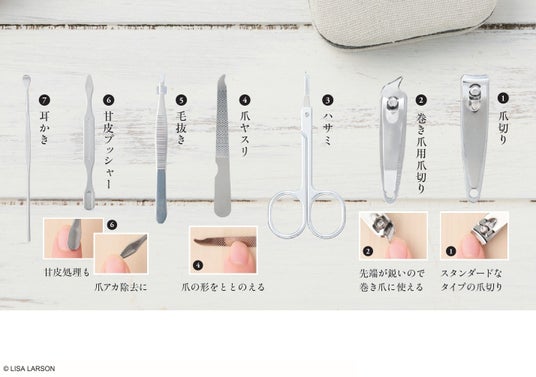 ❶ 爪切り

❷ 巻き爪用爪切り

❸ ハサミ

❹ 爪ヤスリ

❺ 毛抜き

❻ 甘皮プッシャー

❼ 耳かき

❶ スタンダードなタイプの爪切り

❷ 先端が鋭いので巻き爪に使える

❹ 爪の形をととのえる

❻ 甘皮処理も

爪アカ除去に

© LISA LARSON