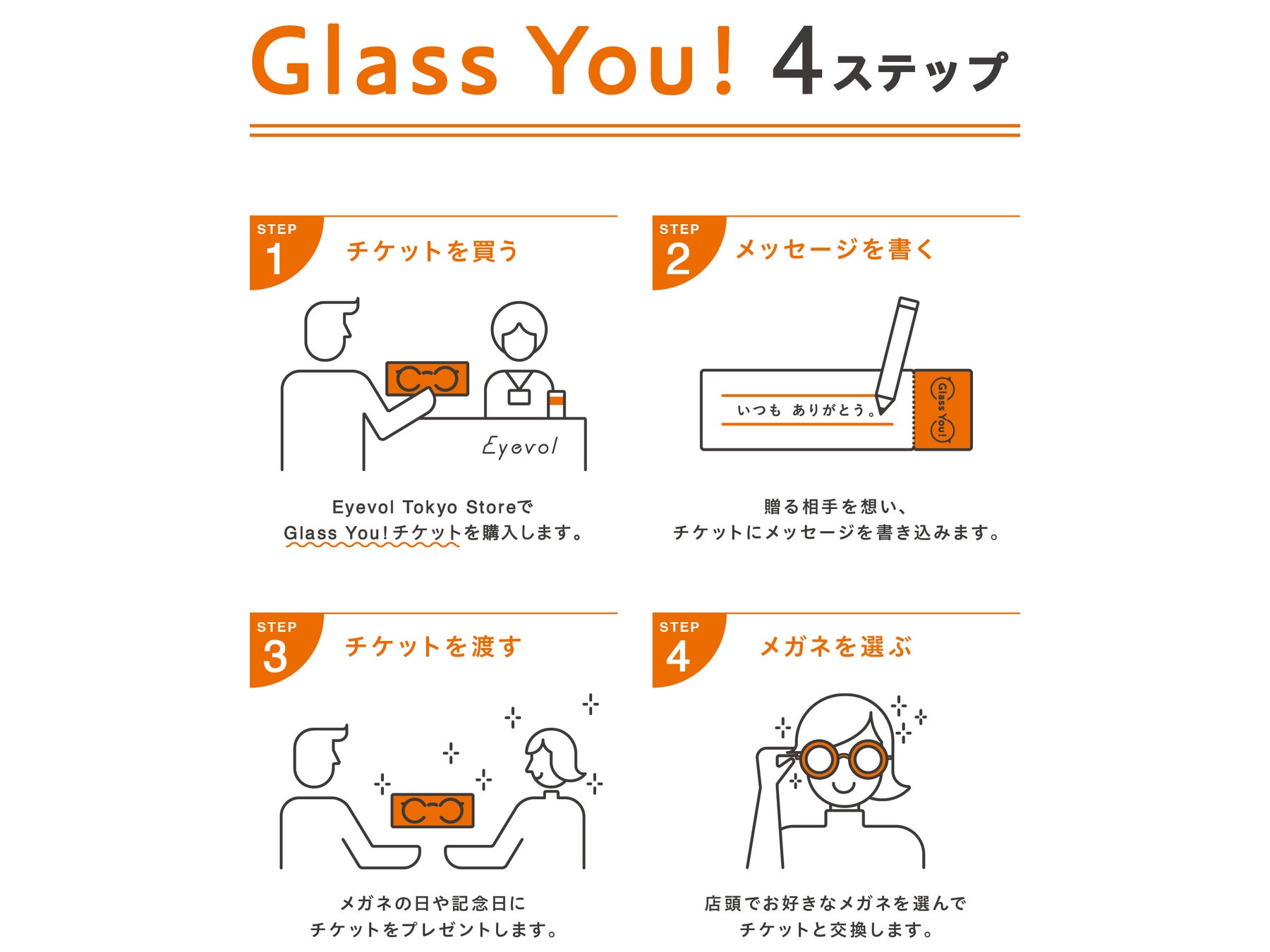 Glass You! 4ステップ

STEP 1 チケットを買う

Eyevol

Eyevol Tokyo Storeで
Glass You!チケットを購入します。

STEP 2 メッセージを書く

いつも ありがとう。

Glass You!

贈る相手を想い、
チケットにメッセージを書き込みます。

STEP 3 チケットを渡す

メガネの日や記念日に
チケットをプレゼントします。

STEP 4 メガネを選ぶ

店頭でお好きなメガネを選んで
チケットと交換します。