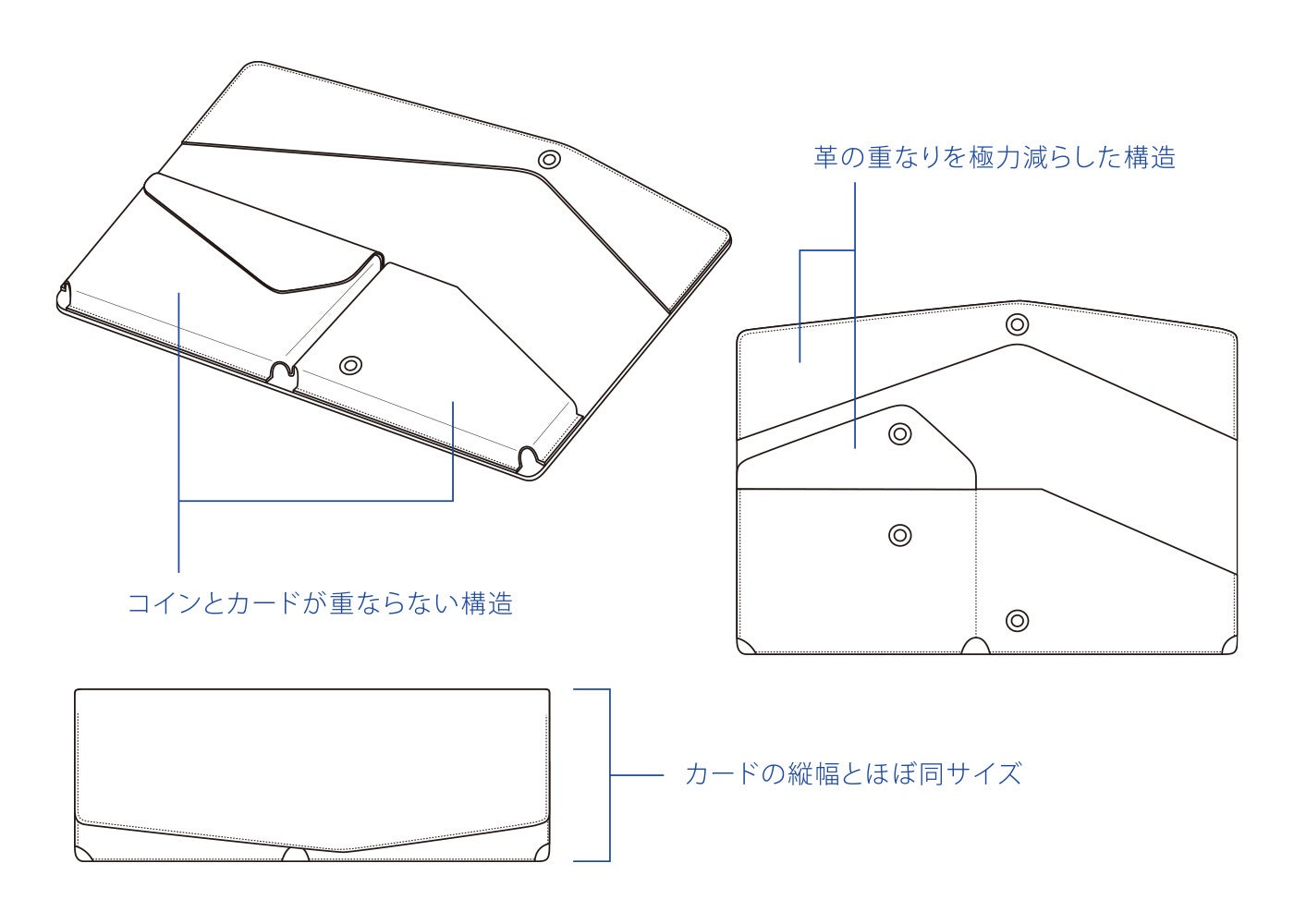 革の重なりを極力減らした構造

コインとカードが重ならない構造

カードの縦幅とほぼ同サイズ