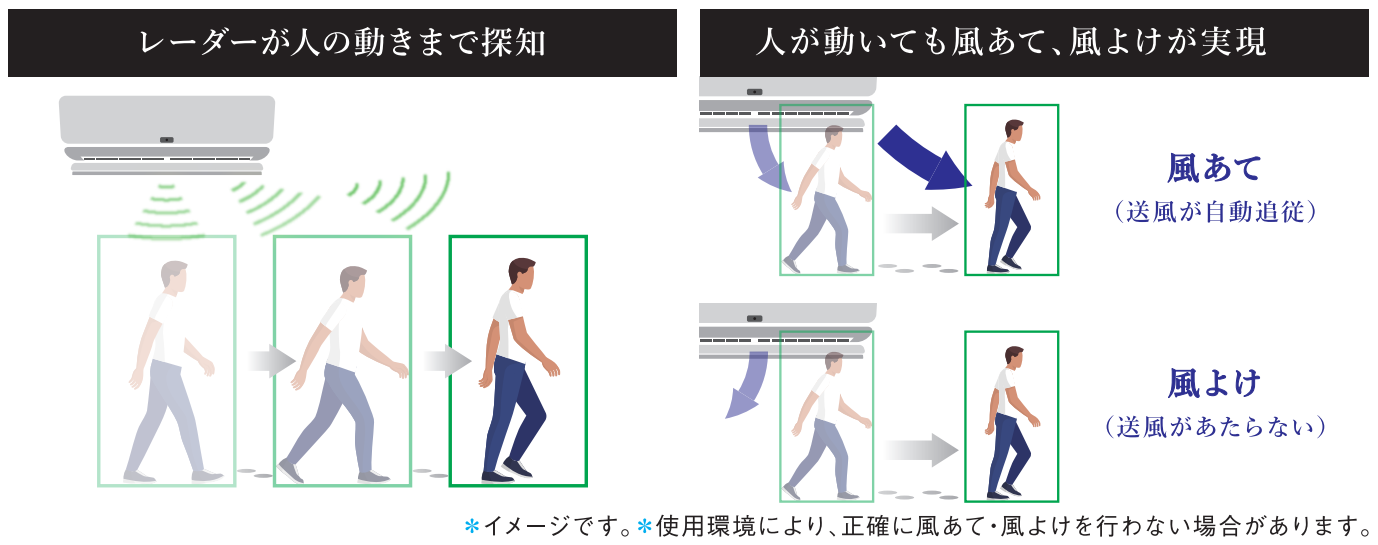 レーダーが人の動きまで探知

人が動いても風あて、風よけが実現

風あて
（送風が自動追従）

風よけ
（送風があたらない）

＊イメージです。＊使用環境により、正確に風あて・風よけを行わない場合があります。