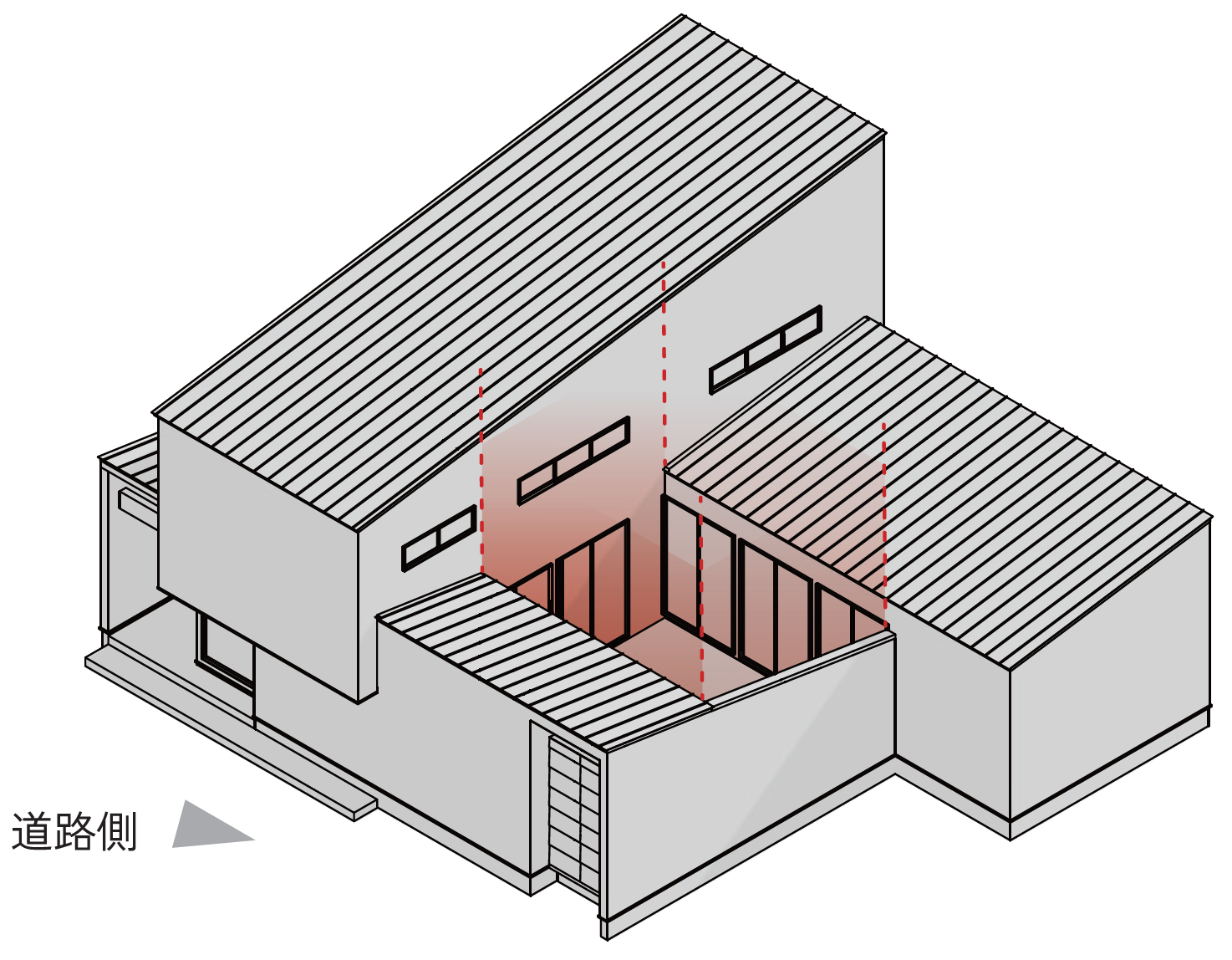 道路側