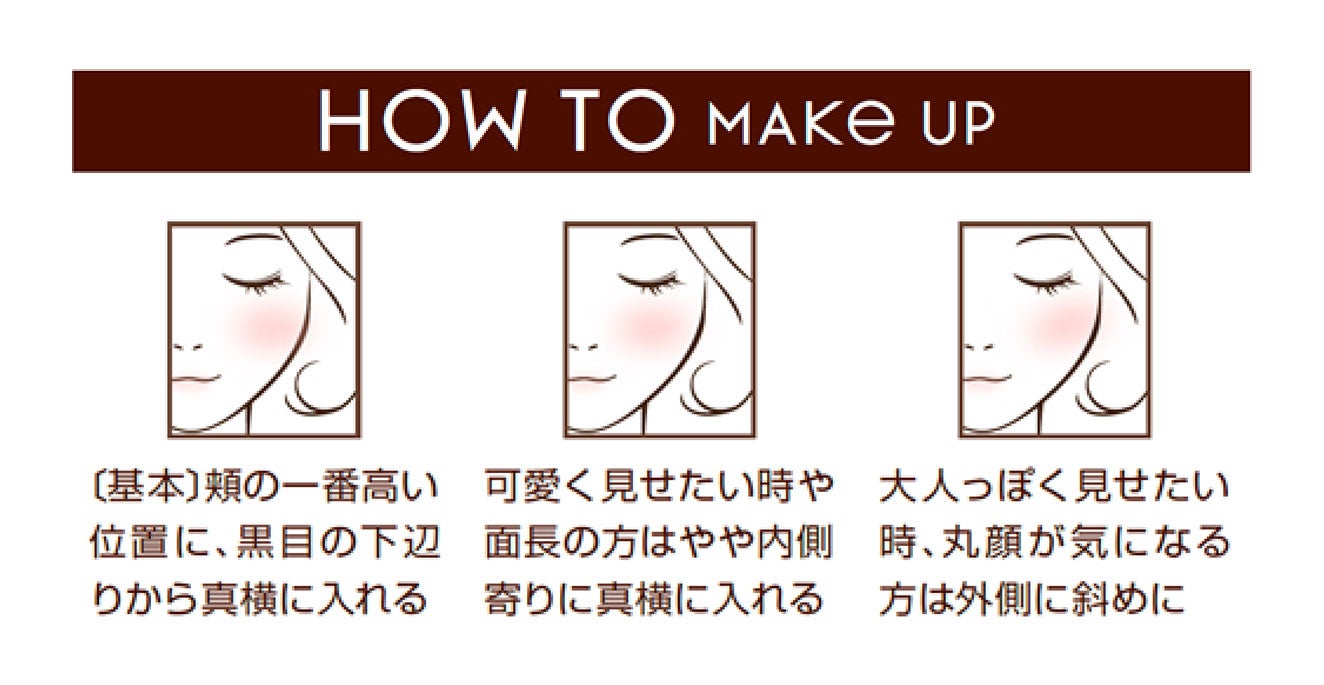 HOW TO MAKe UP

〔基本〕頬の一番高い位置に、黒目の下辺りから真横に入れる

可愛く見せたい時や面長の方はやや内側寄りに真横に入れる

大人っぽく見せたい時、丸顔が気になる方は外側に斜めに