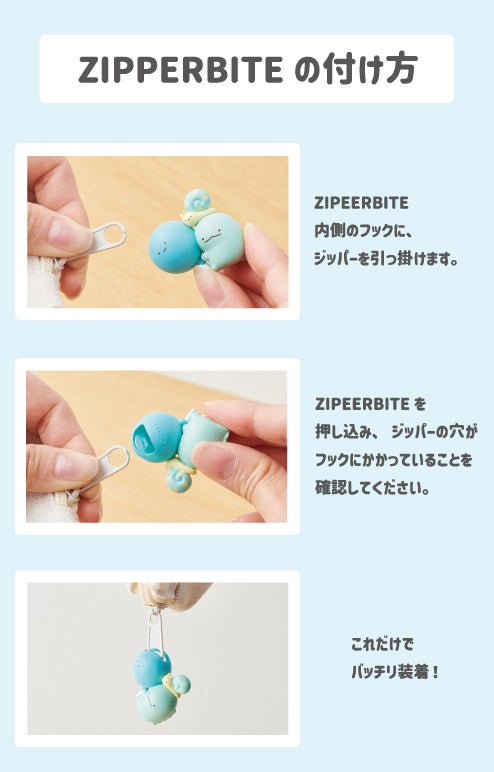 ZIPPERBITE の付け方

ZIPEERBITE 内側のフックに、ジッパーを引っ掛けます。

ZIPEERBITE を押し込み、 ジッパーの穴がフックにかかっていることを確認してください。

これだけでバッチリ装着！