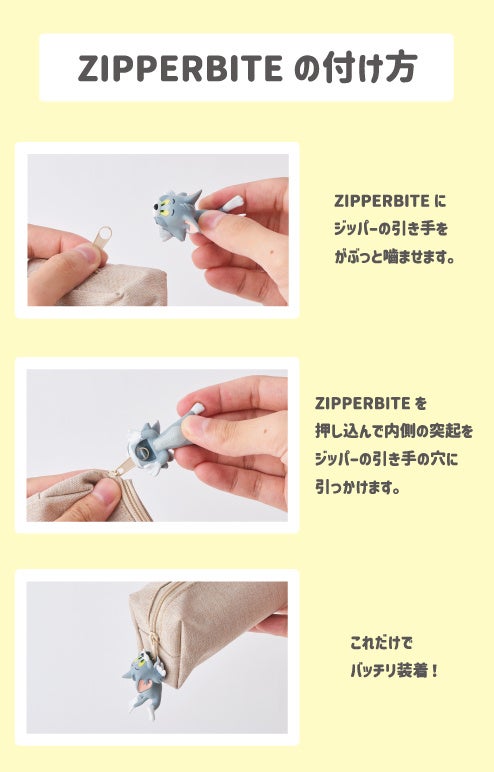 ZIPPERBITE の付け方

ZIPPERBITE に
ジッパーの引き手を
がぶっと噛ませます。

ZIPPERBITE を
押し込んで内側の突起を
ジッパーの引き手の穴に
引っかけます。

これだけで
バッチリ装着！