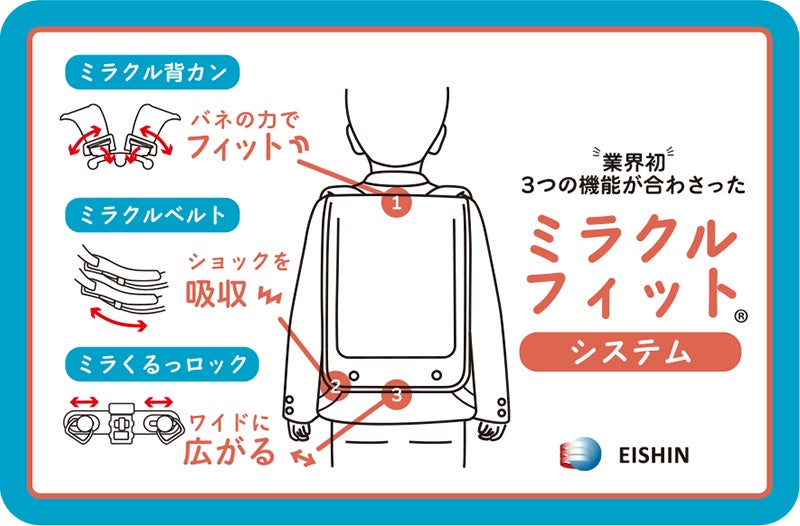 ミラクル背カン

バネの力で
フィット

ミラクルベルト

ショックを
吸収

ミラくるっロック

ワイドに
広がる

1
2
3

業界初
3つの機能が合わさった

ミラクル
フィット®

システム

EISHIN