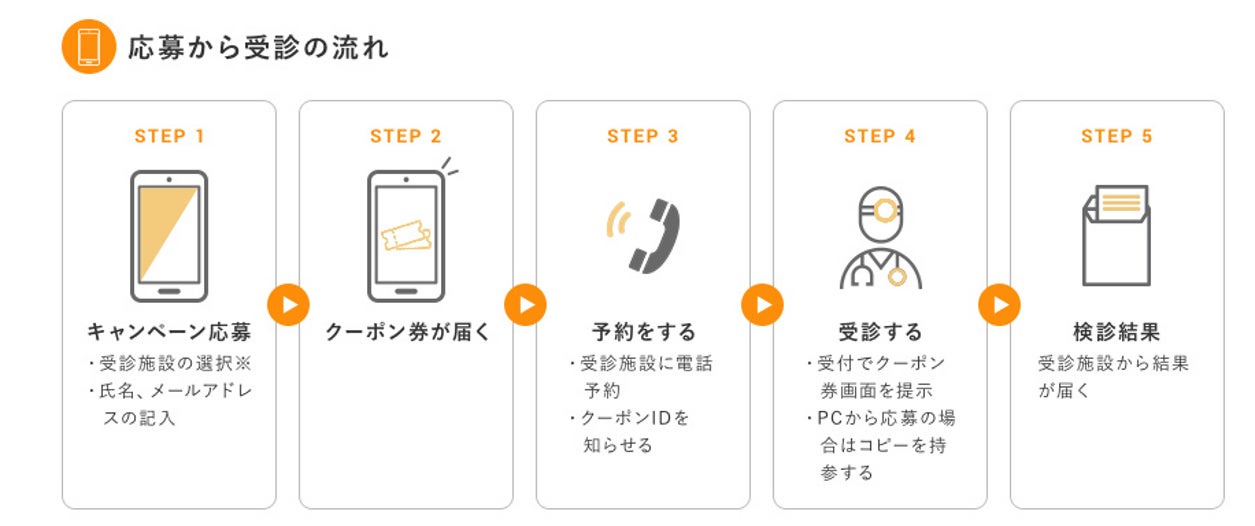 応募から受診の流れ

STEP 1

キャンペーン応募
・受診施設の選択※
・氏名、メールアドレスの記入

STEP 2

クーポン券が届く

STEP 3

予約をする
・受診施設に電話予約
・クーポンIDを知らせる

STEP 4

受診する
・受付でクーポン券画面を提示
・PCから応募の場合はコピーを持参する

STEP 5

検診結果
受診施設から結果が届く