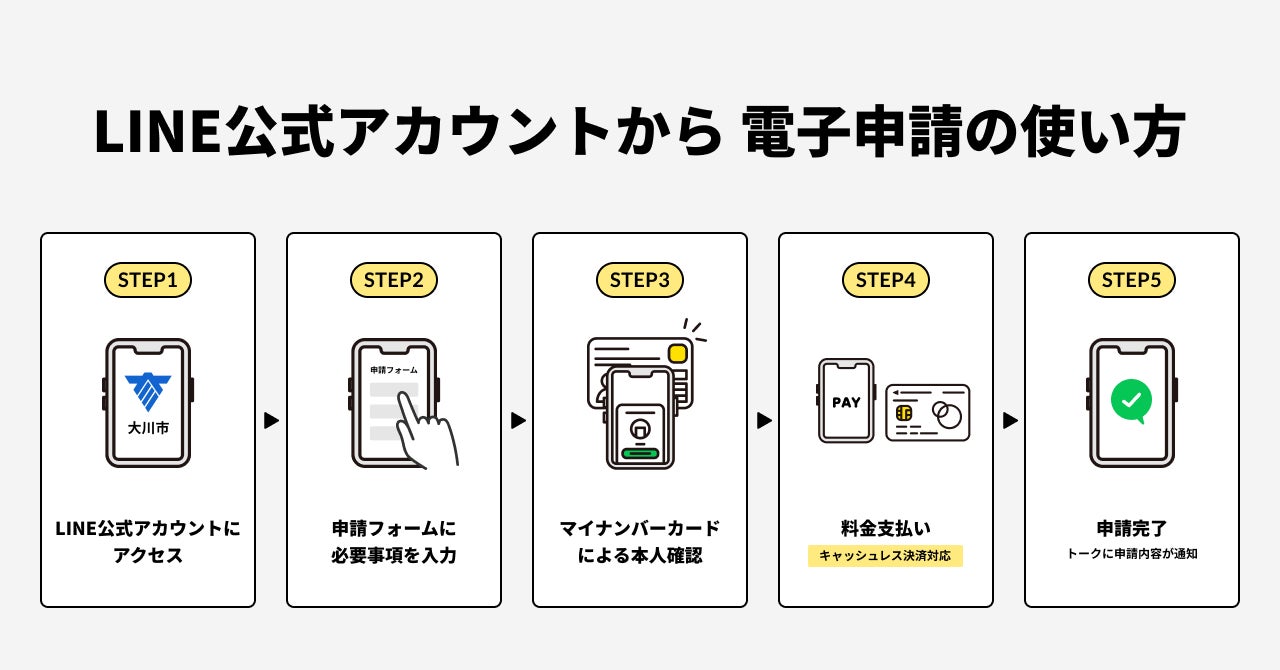 LINE公式アカウントから 電子申請の使い方

STEP1

大川市

LINE公式アカウントにアクセス

STEP2

申請フォーム

申請フォームに必要事項を入力

STEP3

マイナンバーカードによる本人確認

STEP4

PAY

料金支払い

キャッシュレス決済対応

STEP5

申請完了

トークに申請内容が通知