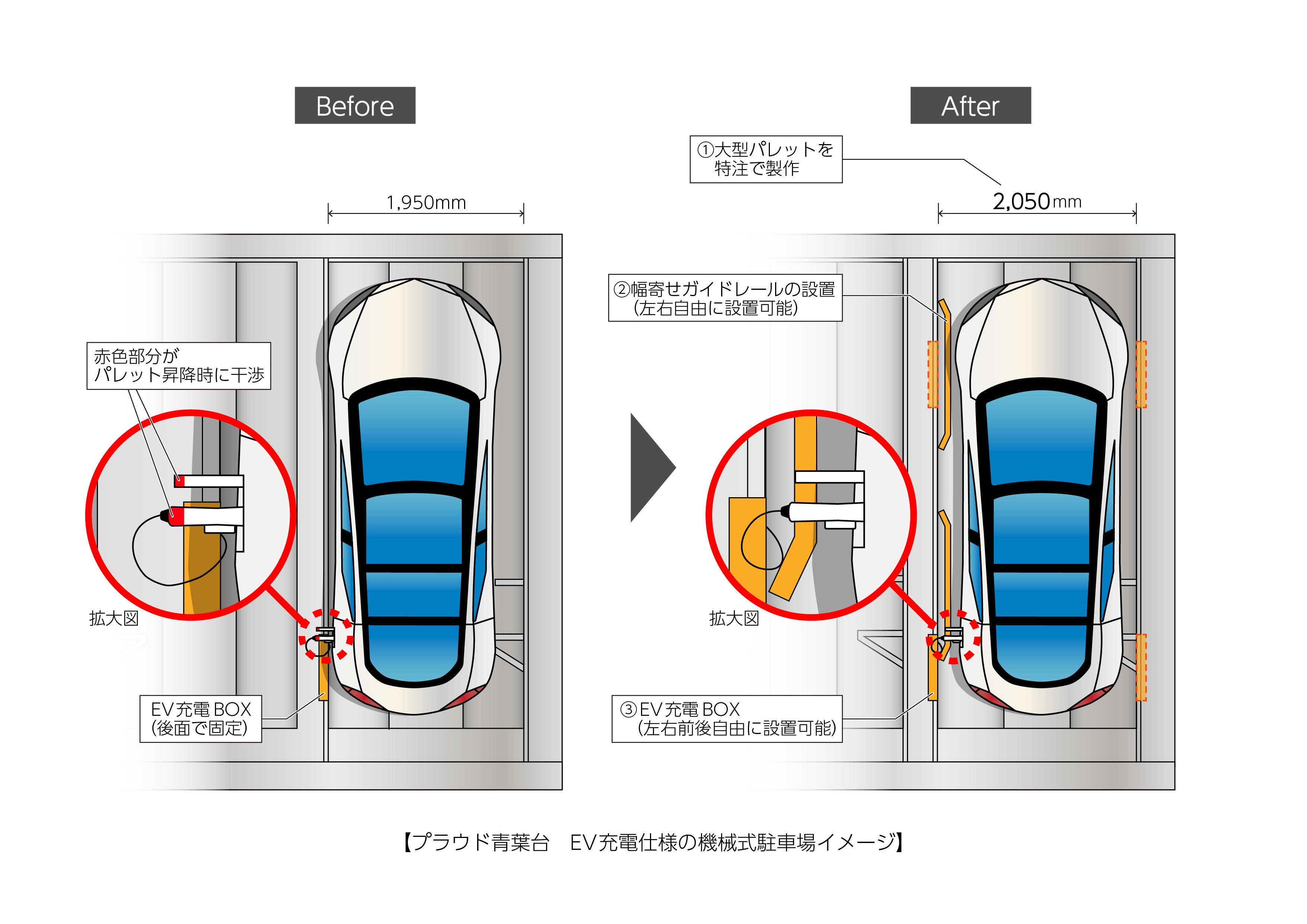 Before

1,950mm

赤色部分が
パレット昇降時に干渉

拡大図

EV充電BOX
(後面で固定)

After

①大型パレットを
特注で製作

2,050mm

②幅寄せガイドレールの設置
(左右自由に設置可能)

拡大図

③EV充電BOX
(左右前後自由に設置可能)

【プラウド青葉台　EV充電仕様の機械式駐車場イメージ】