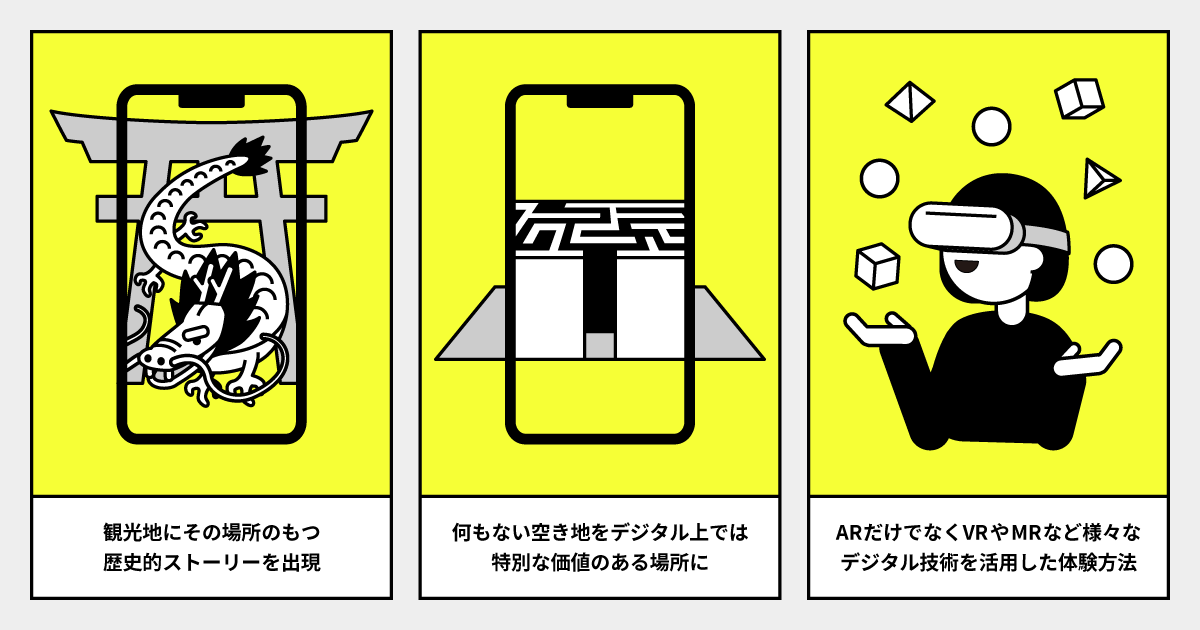 観光地にその場所のもつ歴史的ストーリーを出現

何もない空き地をデジタル上では特別な価値のある場所に

ARだけでなくVRやMRなど様々なデジタル技術を活用した体験方法