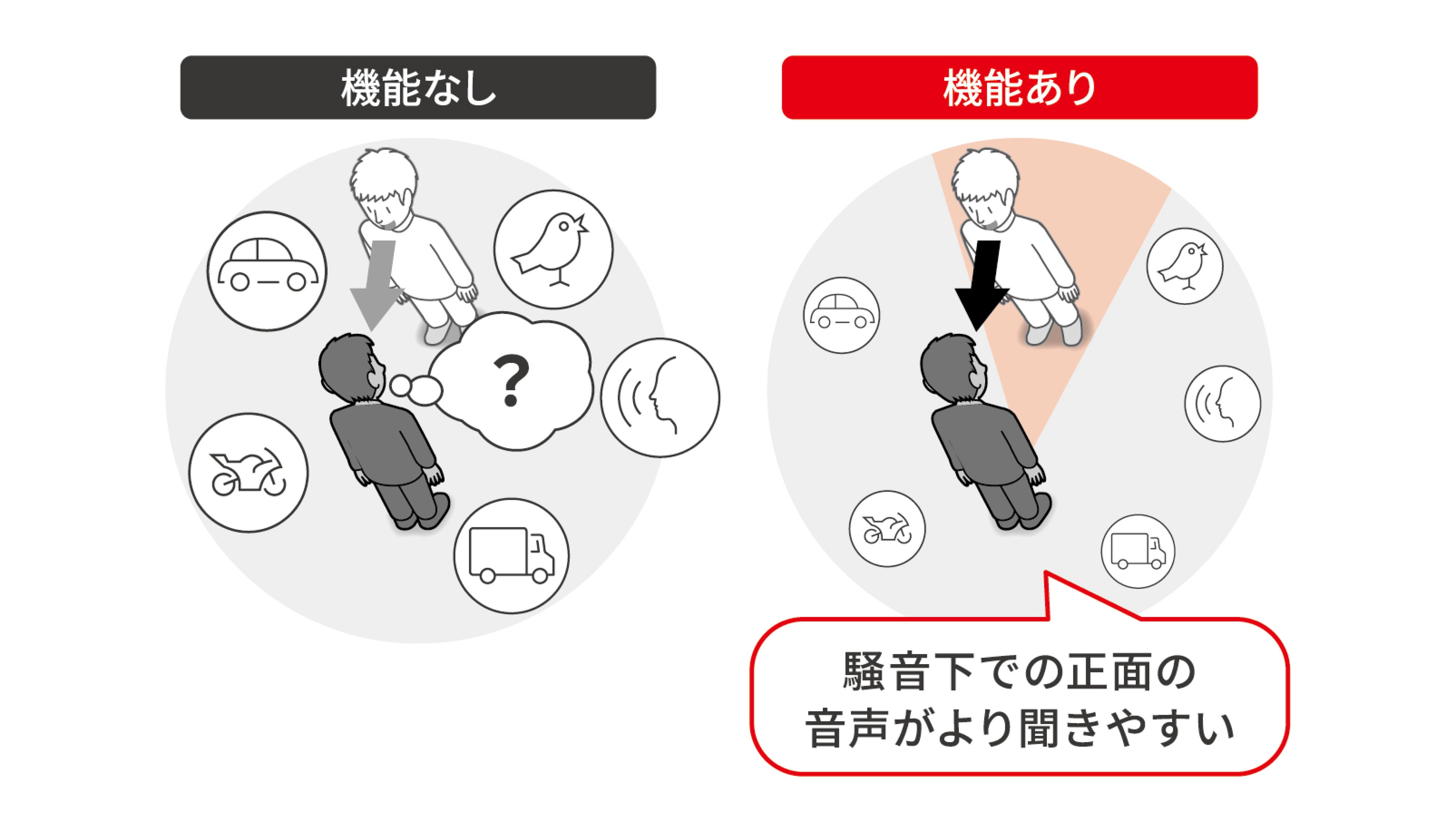 機能なし

?

機能あり

騒音下での正面の音声がより聞きやすい