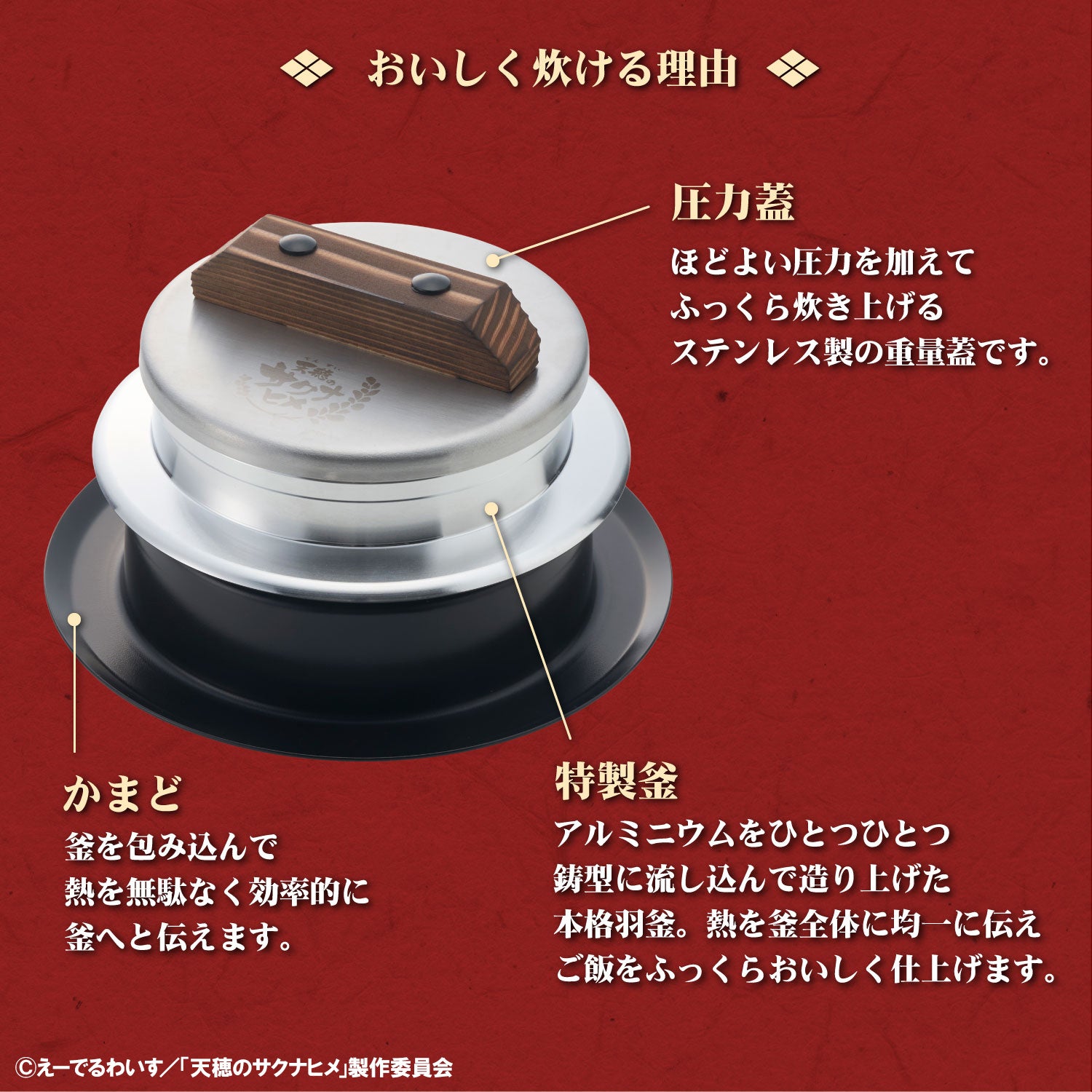 おいしく炊ける理由

圧力蓋
ほどよい圧力を加えて
ふっくら炊き上げる
ステンレス製の重量蓋です。

天穂のサクナヒメ

かまど
釜を包み込んで
熱を無駄なく効率的に
釜へと伝えます。

特製釜
アルミニウムをひとつひとつ
鋳型に流し込んで造り上げた
本格羽釜。熱を釜全体に均一に伝え
ご飯をふっくらおいしく仕上げます。

©えーでるわいす／「天穂のサクナヒメ」製作委員会