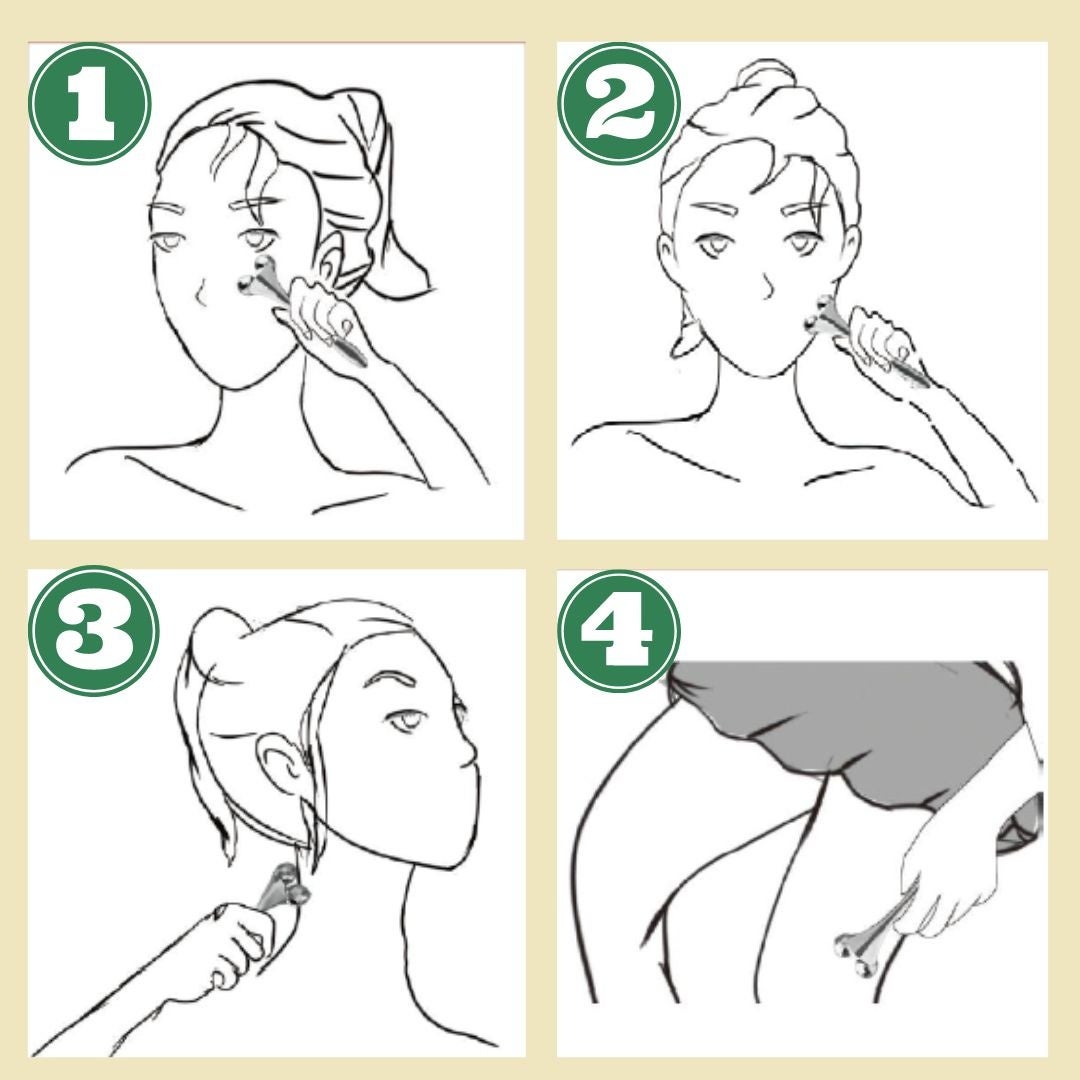 1

2

3

4