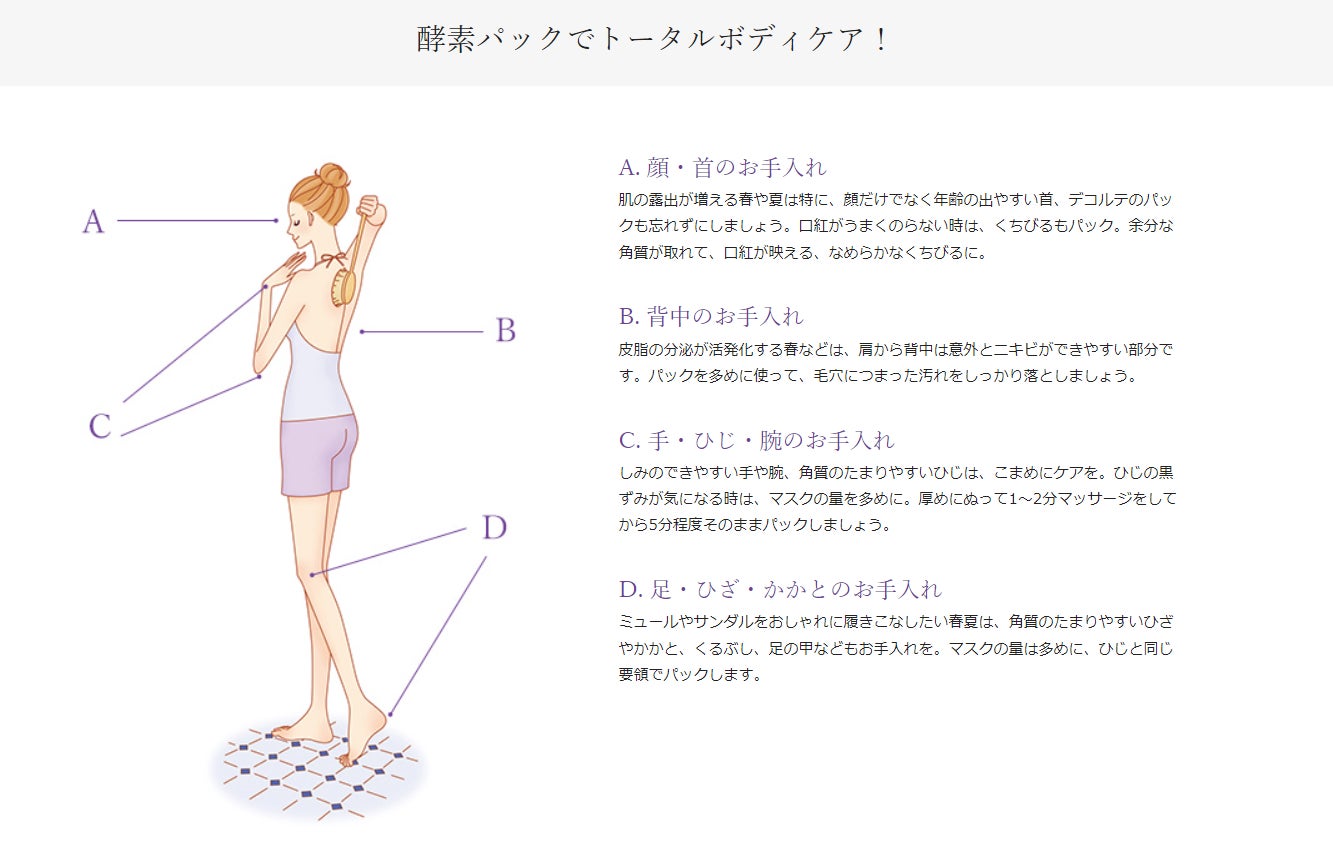 酵素パックでトータルボディケア！

A

B

C

D

A. 顔・首のお手入れ
肌の露出が増える春や夏は特に、顔だけでなく年齢の出やすい首、デコルテのパックも忘れずにしましょう。口紅がうまくのらない時は、くちびるもパック。余分な角質が取れて、口紅が映える、なめらかなくちびるに。

B. 背中のお手入れ
皮脂の分泌が活発化する春などは、肩から背中は意外とニキビができやすい部分です。パックを多めに使って、毛穴につまった汚れをしっかり落としましょう。

C. 手・ひじ・腕のお手入れ
しみのできやすい手や腕、角質のたまりやすいひじは、こまめにケアを。ひじの黒ずみが気になる時は、マスクの量を多めに。厚めにぬって1～2分マッサージをしてから5分程度そのままパックしましょう。

D. 足・ひざ・かかとのお手入れ
ミュールやサンダルをおしゃれに履きこなしたい春夏は、角質のたまりやすいひざやかかと、くるぶし、足の甲などもお手入れを。マスクの量は多めに、ひじと同じ要領でパックします。