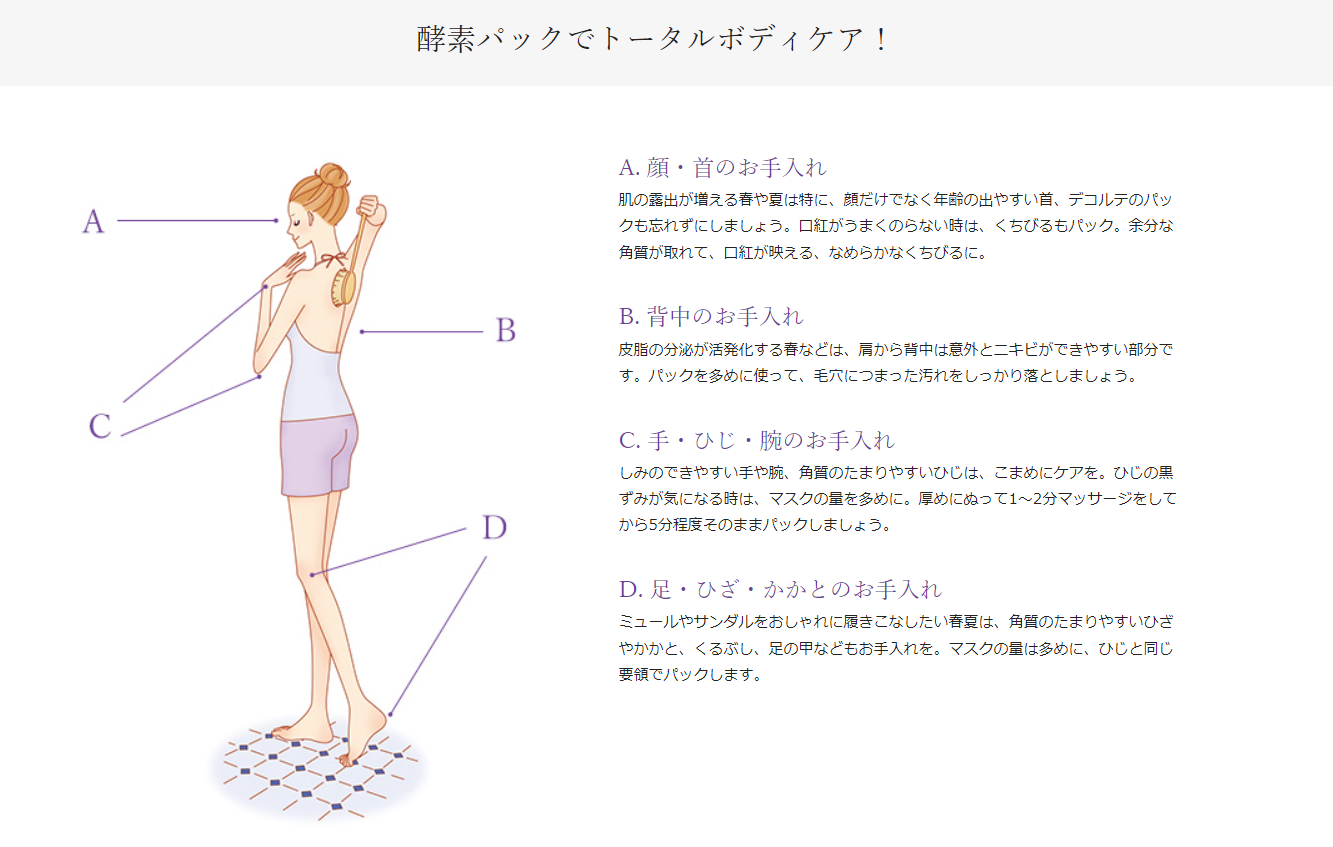 酵素パックでトータルボディケア！

A

B

C

D

A. 顔・首のお手入れ
肌の露出が増える春や夏は特に、顔だけでなく年齢の出やすい首、デコルテのパックも忘れずにしましょう。口紅がうまくのらない時は、くちびるもパック。余分な角質が取れて、口紅が映える、なめらかなくちびるに。

B. 背中のお手入れ
皮脂の分泌が活発化する春などは、肩から背中は意外とニキビができやすい部分です。パックを多めに使って、毛穴につまった汚れをしっかり落としましょう。

C. 手・ひじ・腕のお手入れ
しみのできやすい手や腕、角質のたまりやすいひじは、こまめにケアを。ひじの黒ずみが気になる時は、マスクの量を多めに。厚めにぬって1～2分マッサージをしてから5分程度そのままパックしましょう。

D. 足・ひざ・かかとのお手入れ
ミュールやサンダルをおしゃれに履きこなしたい春夏は、角質のたまりやすいひざやかかと、くるぶし、足の甲などもお手入れを。マスクの量は多めに、ひじと同じ要領でパックします。