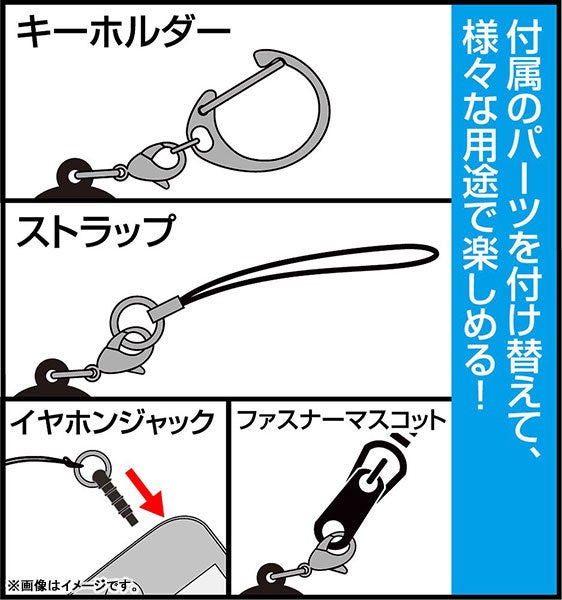 付属のパーツを付け替えて、様々な用途で楽しめる!

キーホルダー

ストラップ

イヤホンジャック

ファスナーマスコット

※画像はイメージです。